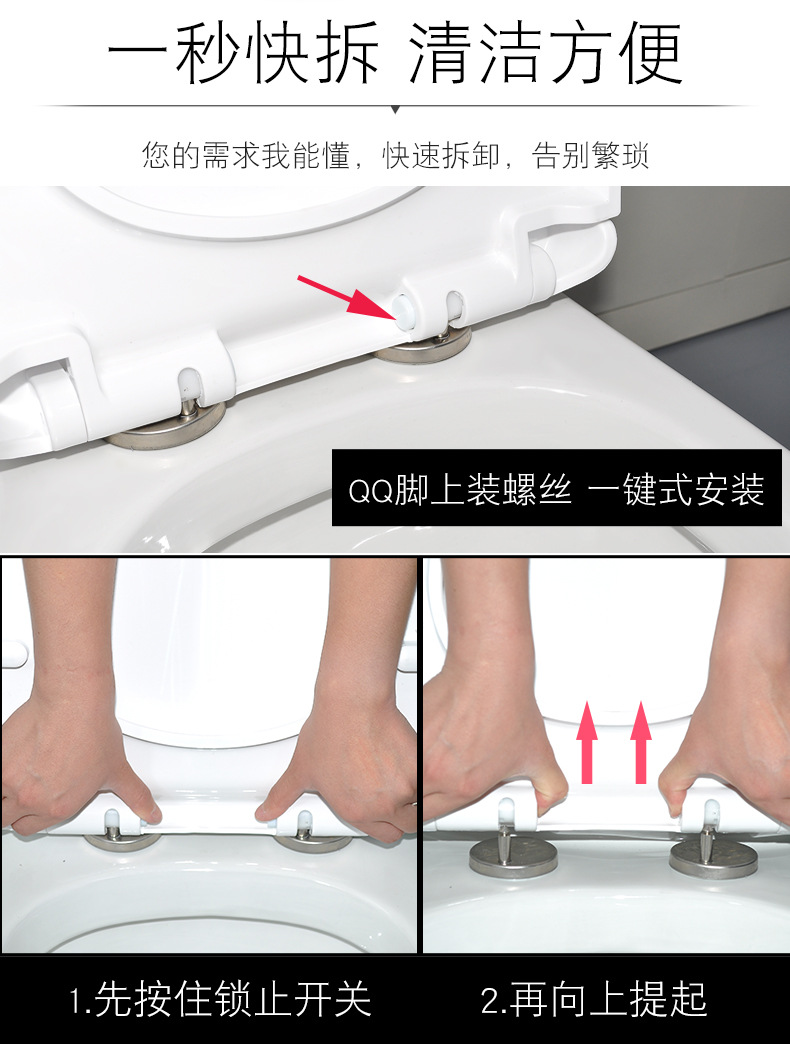 一秒快拆 清洁方便

您的需求我能懂，快速拆卸，告别繁琐

QQ脚上装螺丝 一键式安装

1.先按住锁止开关

2.再向上提起