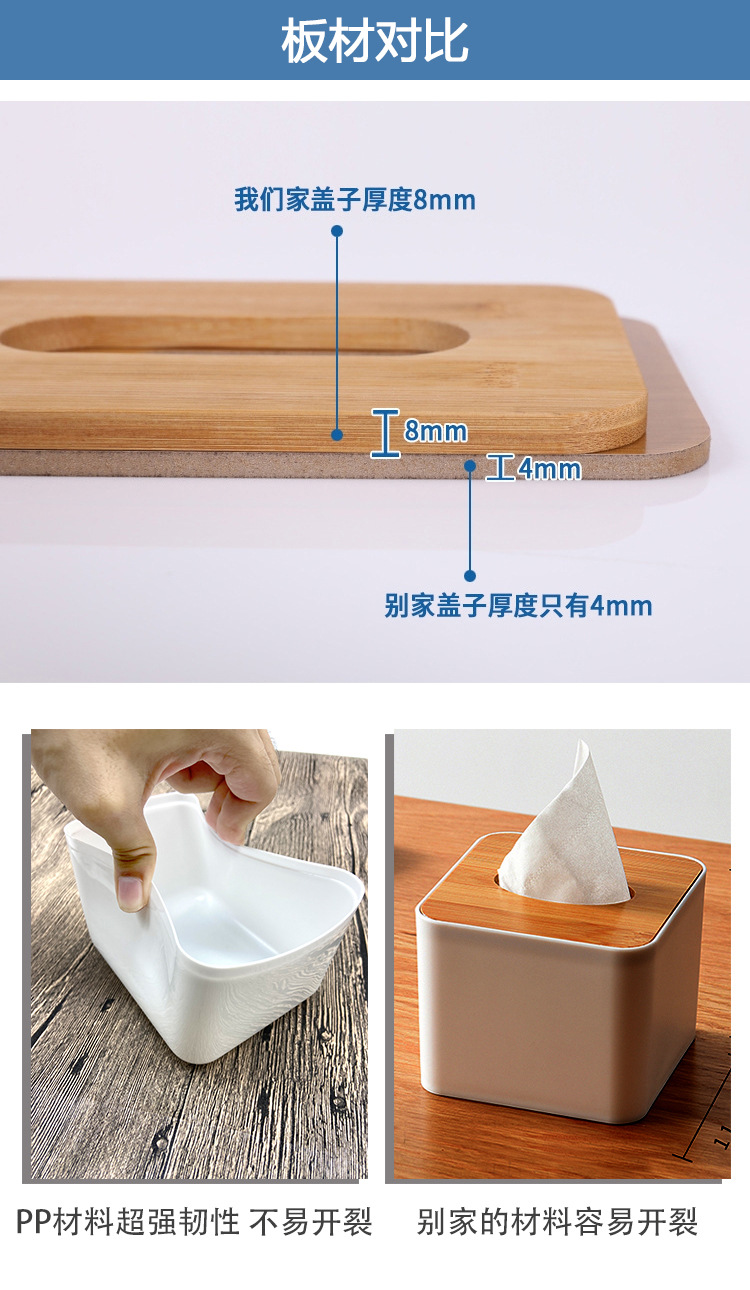 板材对比

我们家盖子厚度8mm

8mm

4mm

别家盖子厚度只有4mm

PP材料超强韧性 不易开裂

别家的材料容易开裂