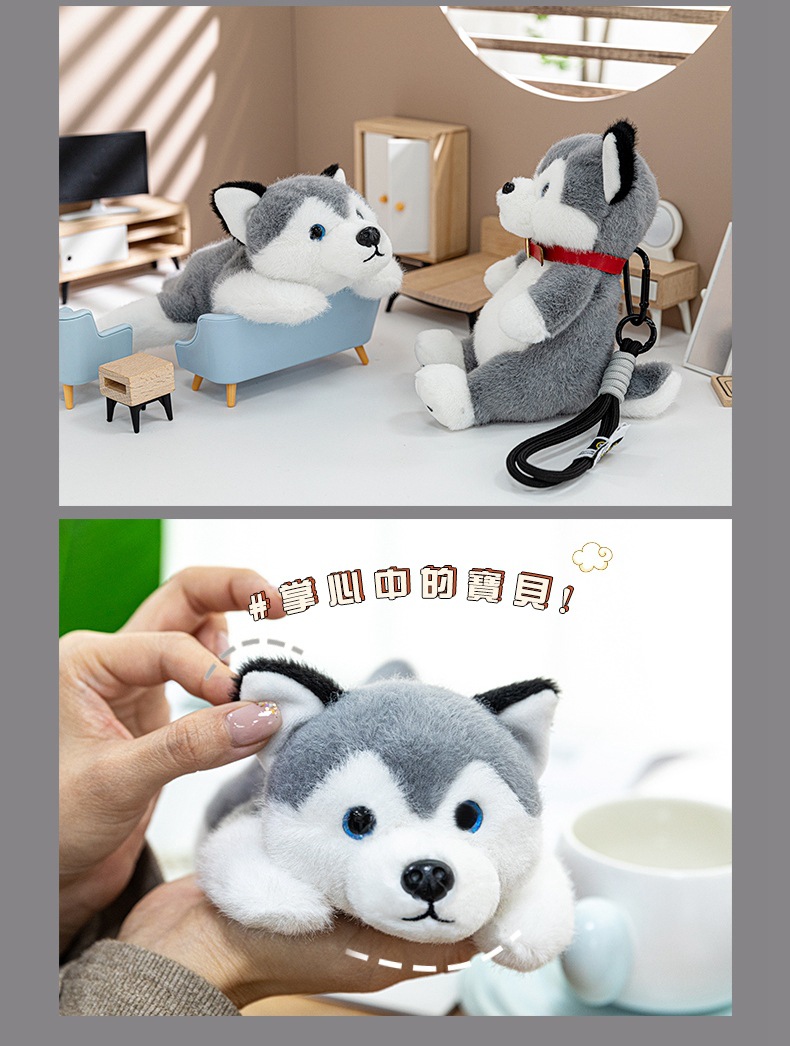 #掌心中的寶貝!