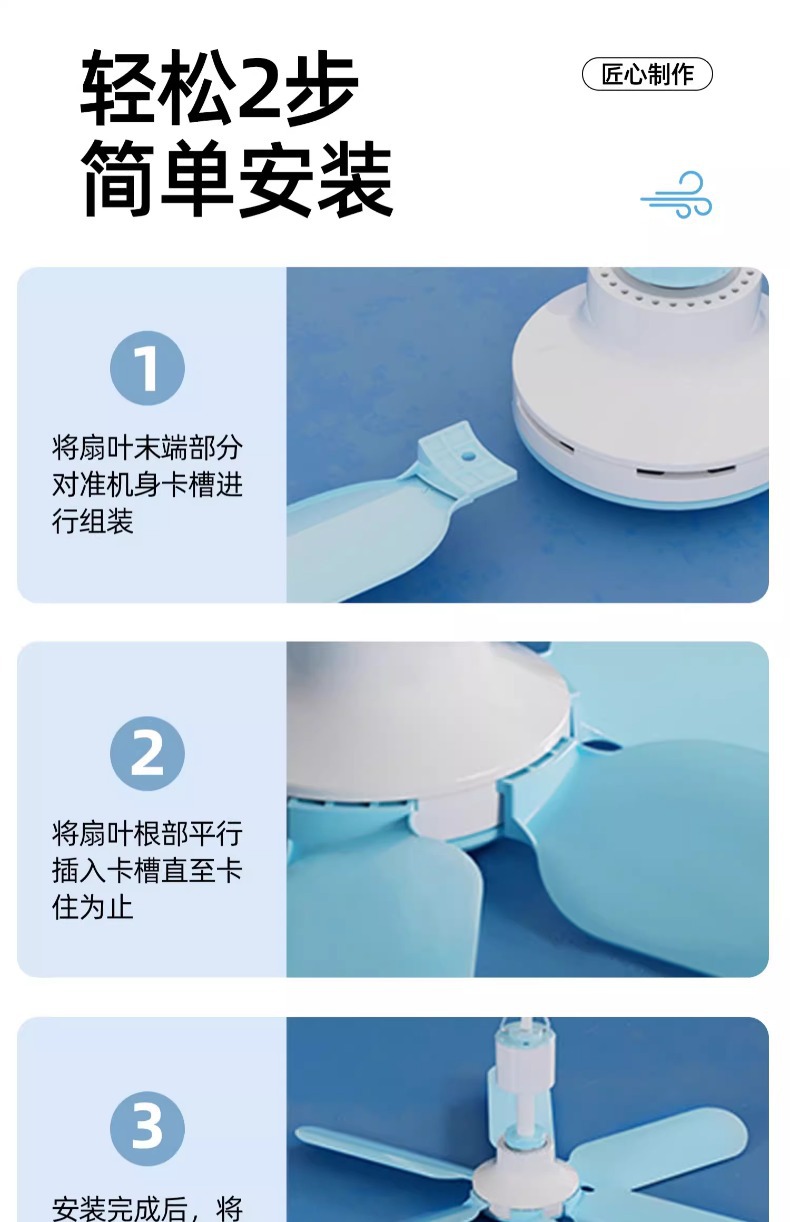 轻松2步
简单安装

匠心制作

1

将扇叶末端部分对准机身卡槽进行组装

2

将扇叶根部平行插入卡槽直至卡住为止

3

安装完成后，将