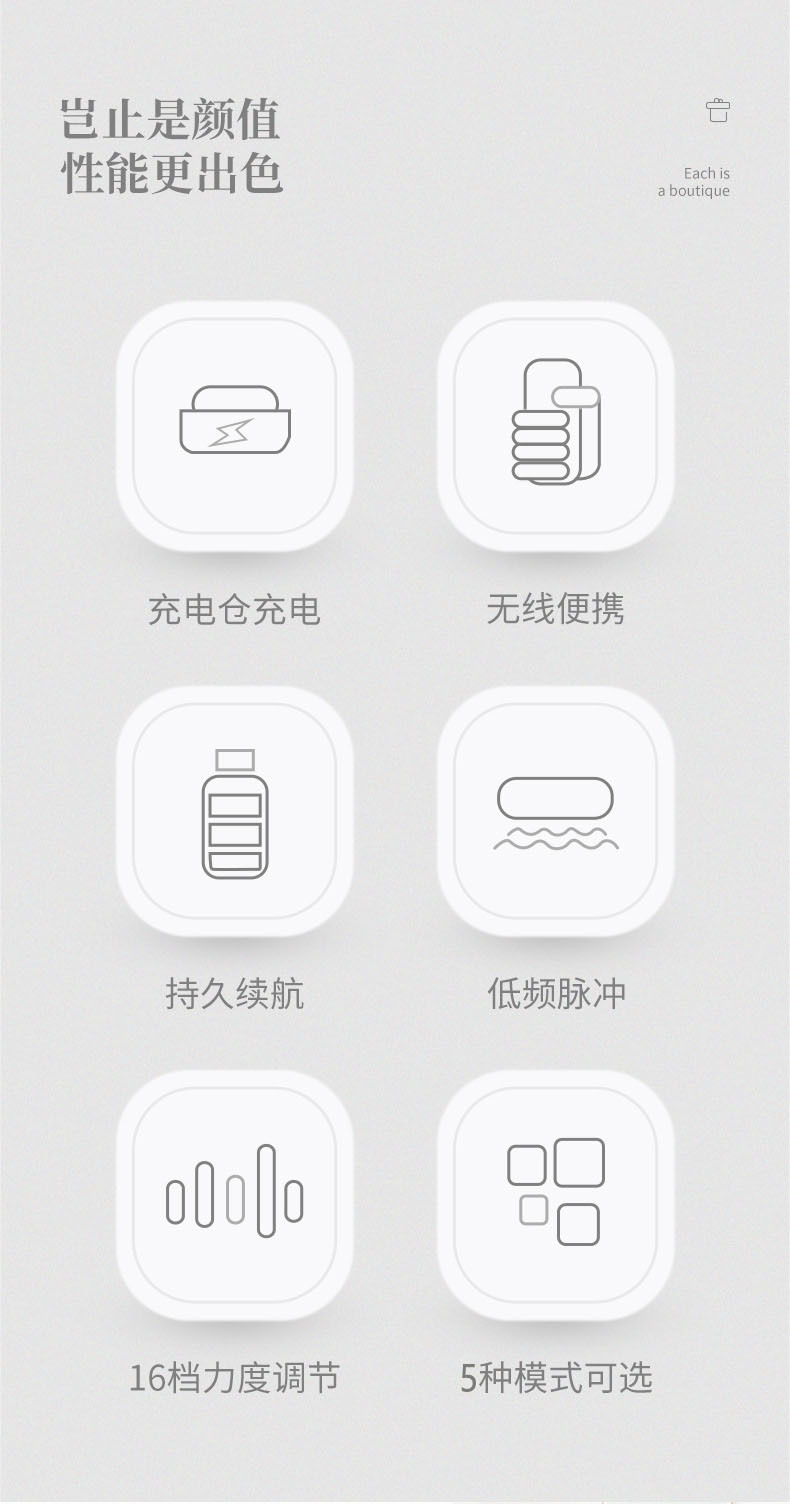 岂止是颜值
性能更出色

Each is
a boutique

充电仓充电

无线便携

持久续航

低频脉冲

16档力度调节

5种模式可选