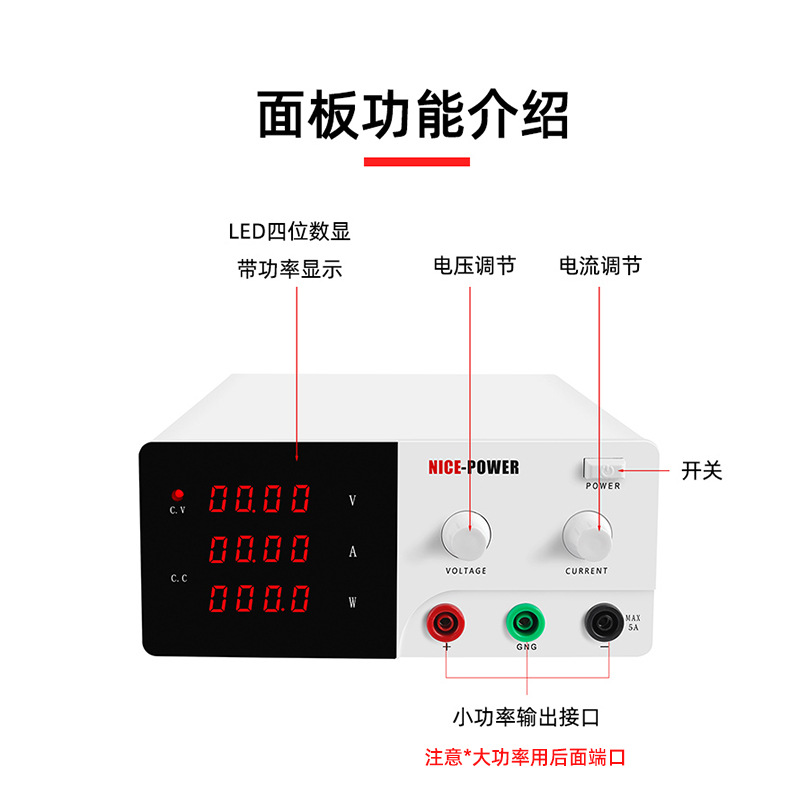 面板功能介绍

LED四位数显
带功率显示

电压调节

电流调节

NICE-POWER

POWER

开关

C.V

00.00 V

00.00 A

C.C

000.0 W

VOLTAGE

CURRENT

MAX 5A

+

GNG

−

小功率输出接口

注意*大功率用后面端口