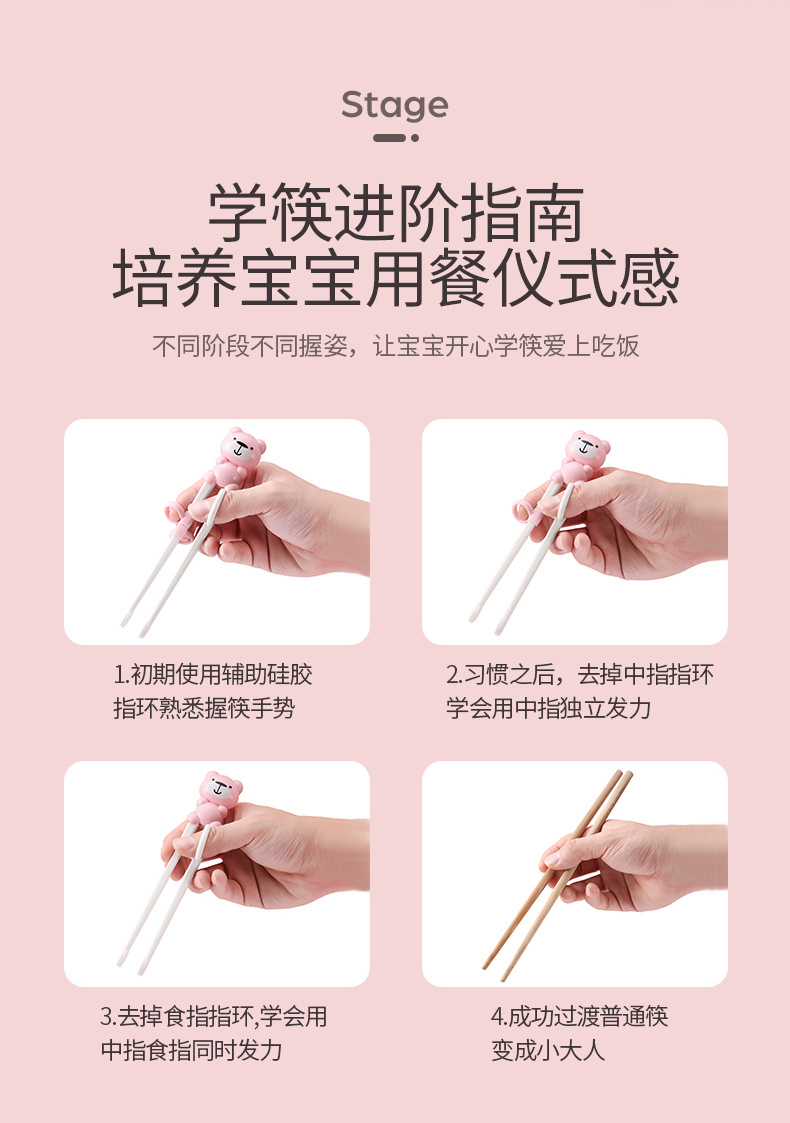 Stage

学筷进阶指南
培养宝宝用餐仪式感

不同阶段不同握姿，让宝宝开心学筷爱上吃饭

1.初期使用辅助硅胶指环熟悉握筷手势

2.习惯之后，去掉中指指环学会用中指独立发力

3.去掉食指指环,学会用中指食指同时发力

4.成功过渡普通筷变成小大人