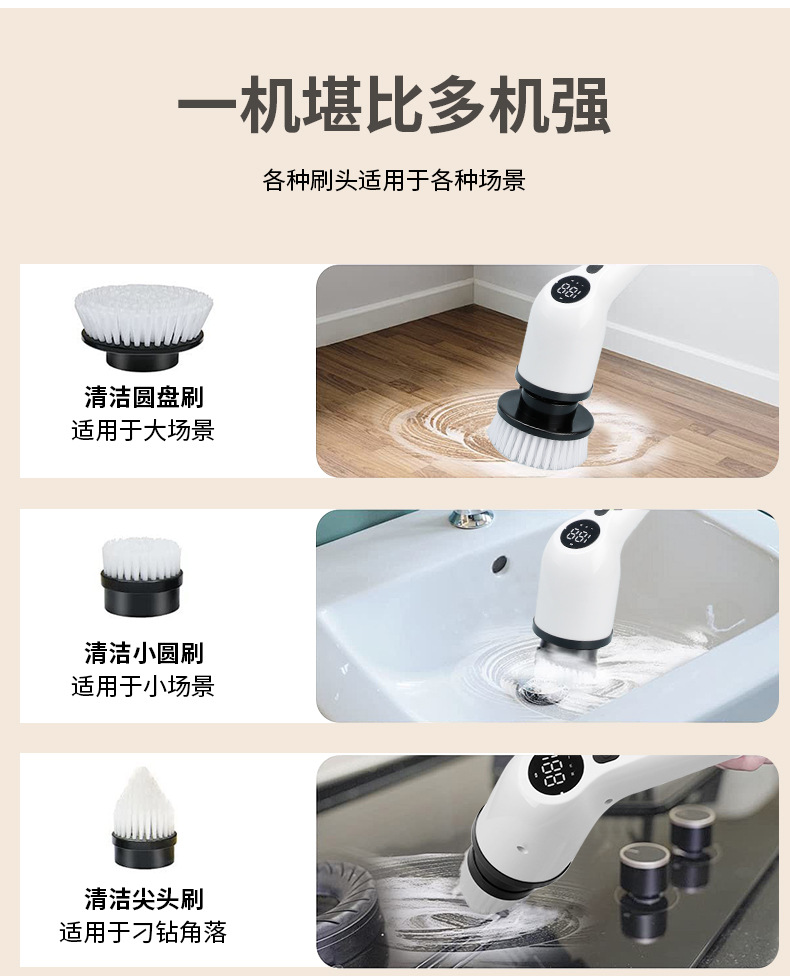 一机堪比多机强

各种刷头适用于各种场景

清洁圆盘刷
适用于大场景

清洁小圆刷
适用于小场景

清洁尖头刷
适用于刁钻角落