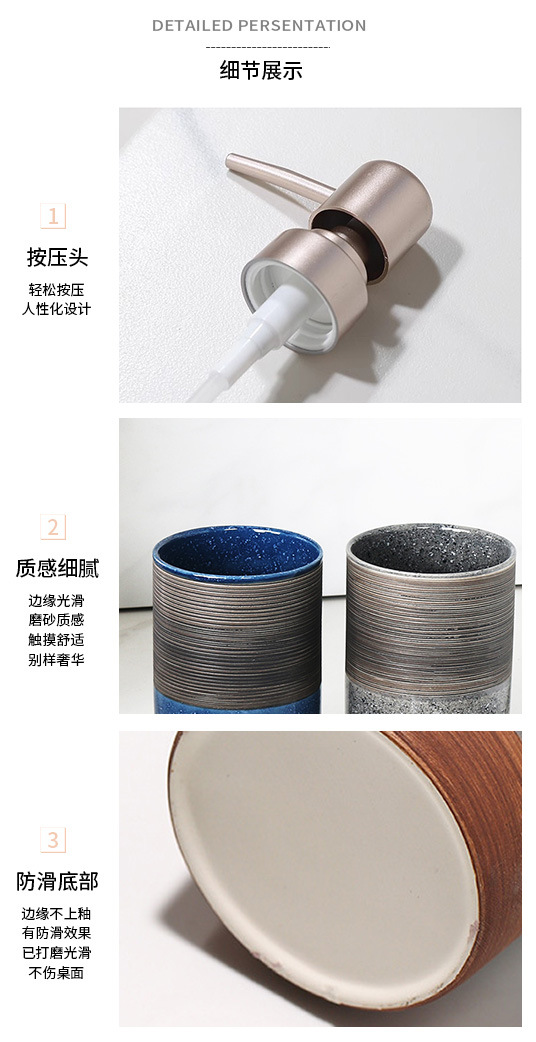 DETAILED PERSENTATION

细节展示

1

按压头

轻松按压
人性化设计

2

质感细腻

边缘光滑
磨砂质感
触摸舒适
别样奢华

3

防滑底部

边缘不上釉
有防滑效果
已打磨光滑
不伤桌面