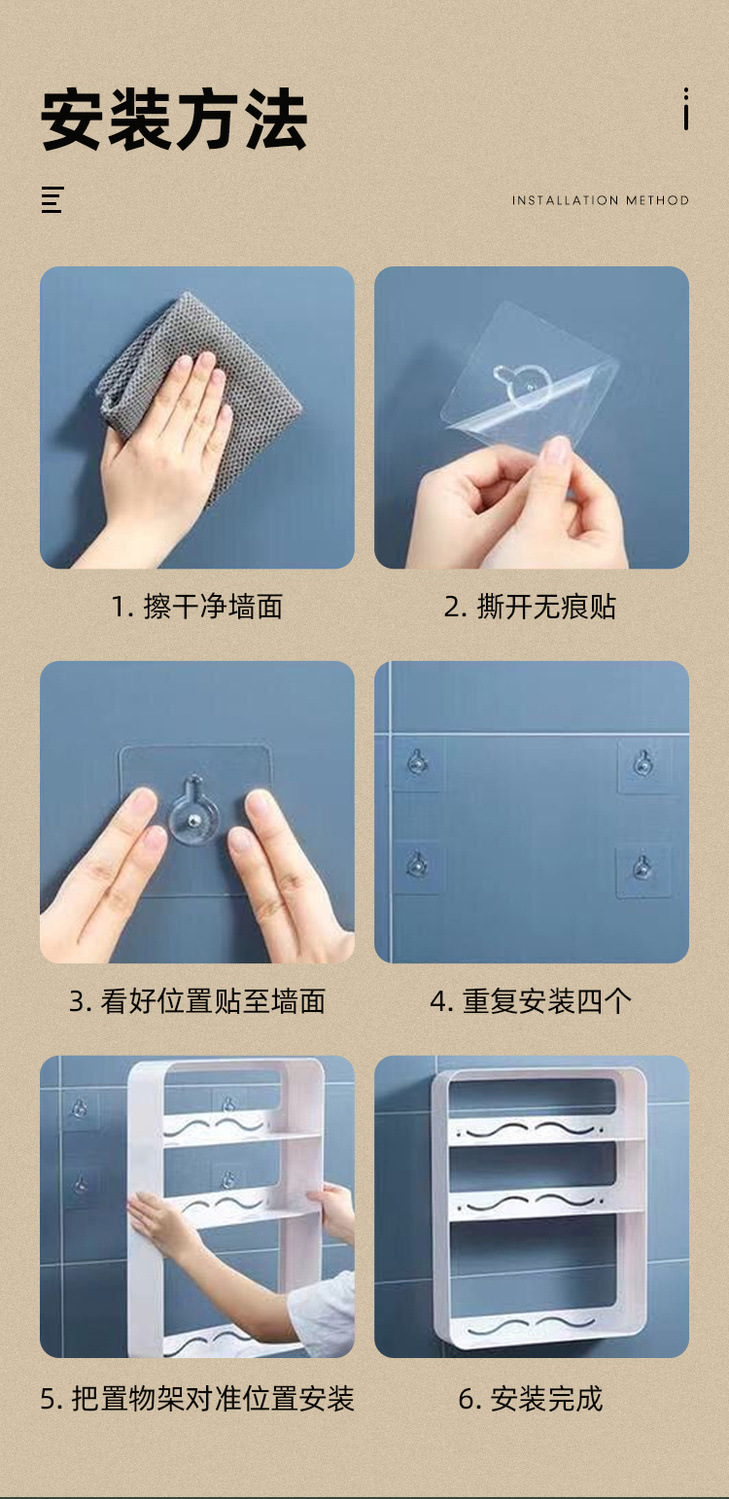 安装方法

INSTALLATION METHOD

1. 擦干净墙面

2. 撕开无痕贴

3. 看好位置贴至墙面

4. 重复安装四个

5. 把置物架对准位置安装

6. 安装完成