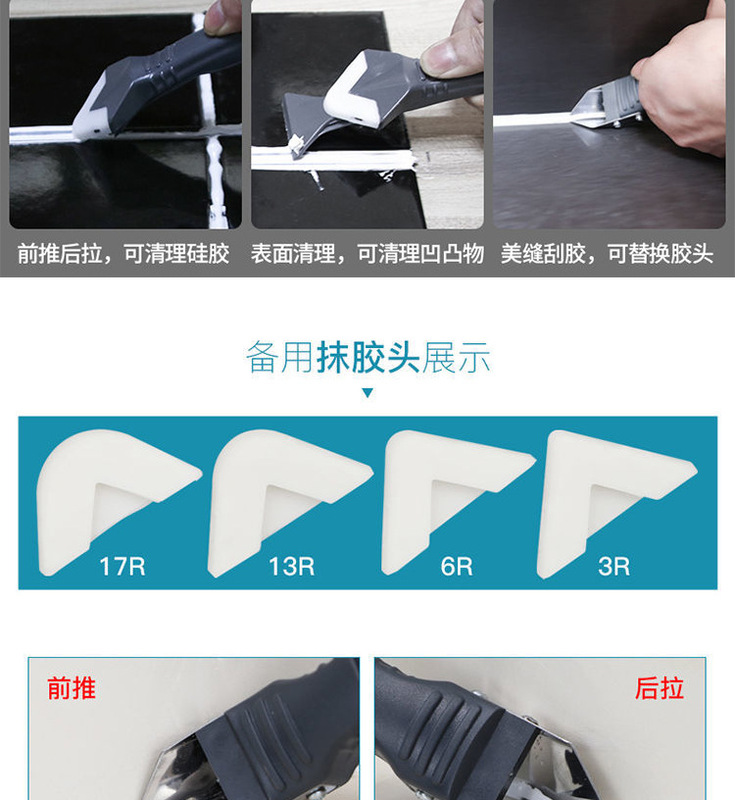 前推后拉，可清理硅胶

表面清理，可清理凹凸物

美缝刮胶，可替换胶头

备用抹胶头展示

17R

13R

6R

3R

前推

后拉