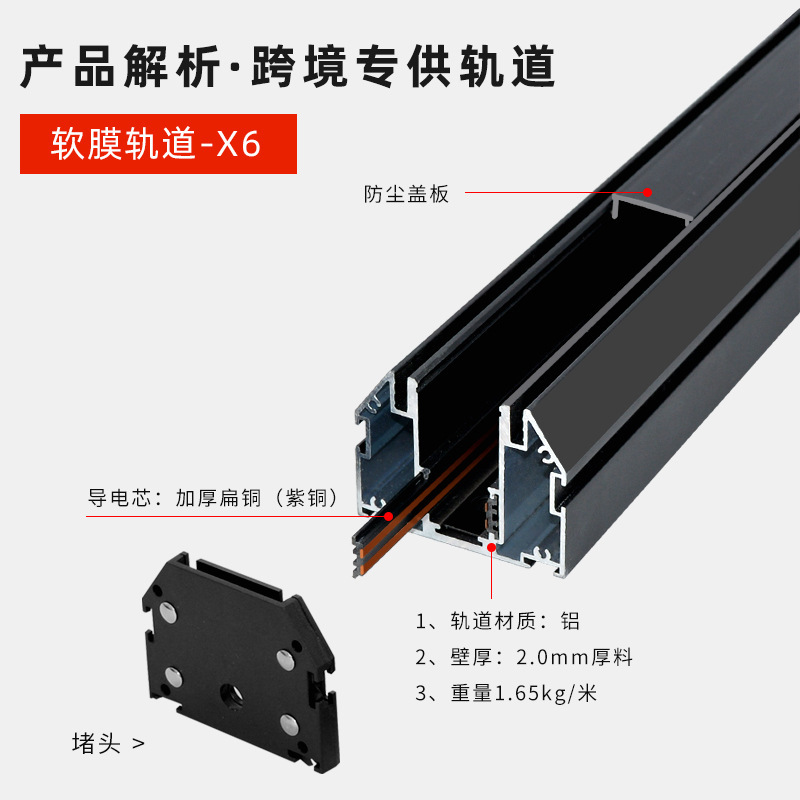 产品解析·跨境专供轨道

软膜轨道-X6

防尘盖板

导电芯：加厚扁铜（紫铜）

1、轨道材质：铝

2、壁厚：2.0mm厚料

3、重量1.65kg/米

堵头 >