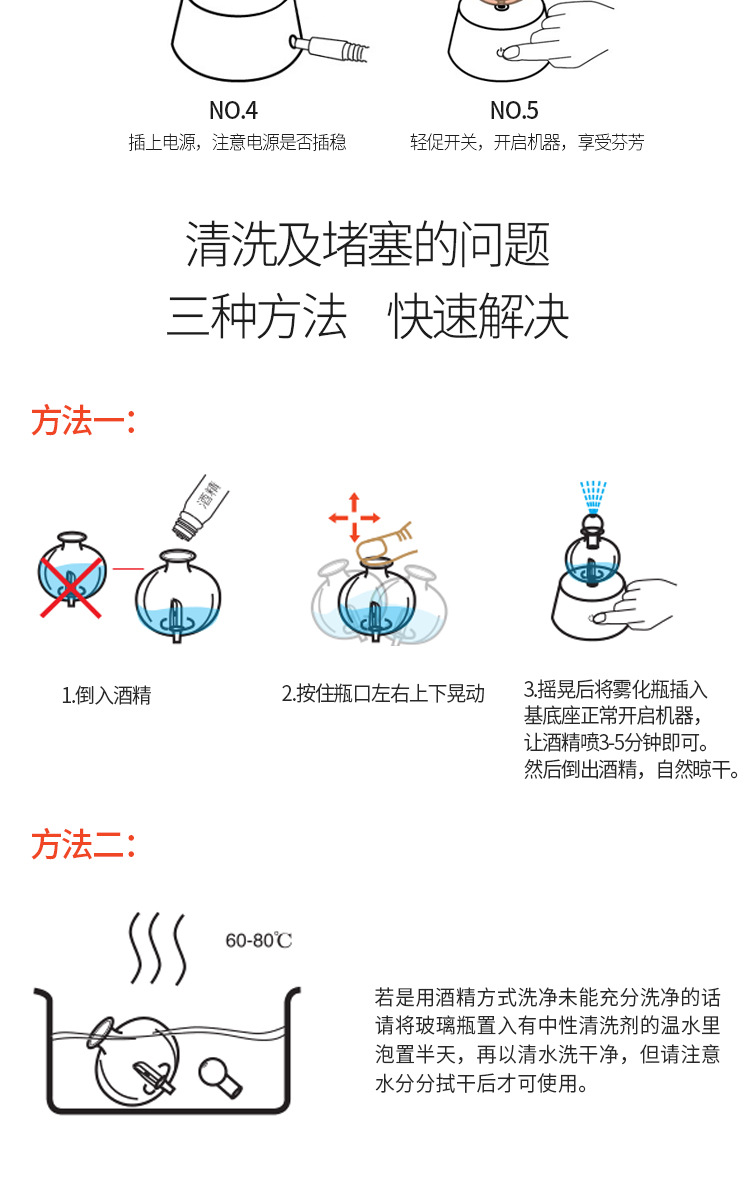 NO.4
插上电源，注意电源是否插稳

NO.5
轻促开关，开启机器，享受芬芳

清洗及堵塞的问题
三种方法 快速解决

方法一:

酒精

1.倒入酒精

2.按住瓶口左右上下晃动

3.摇晃后将雾化瓶插入基底座正常开启机器，让酒精喷3-5分钟即可。然后倒出酒精，自然晾干。

方法二:

60-80℃

若是用酒精方式洗净未能充分洗净的话请将玻璃瓶置入有中性清洗剂的温水里泡置半天，再以清水洗干净，但请注意水分分拭干后才可使用。