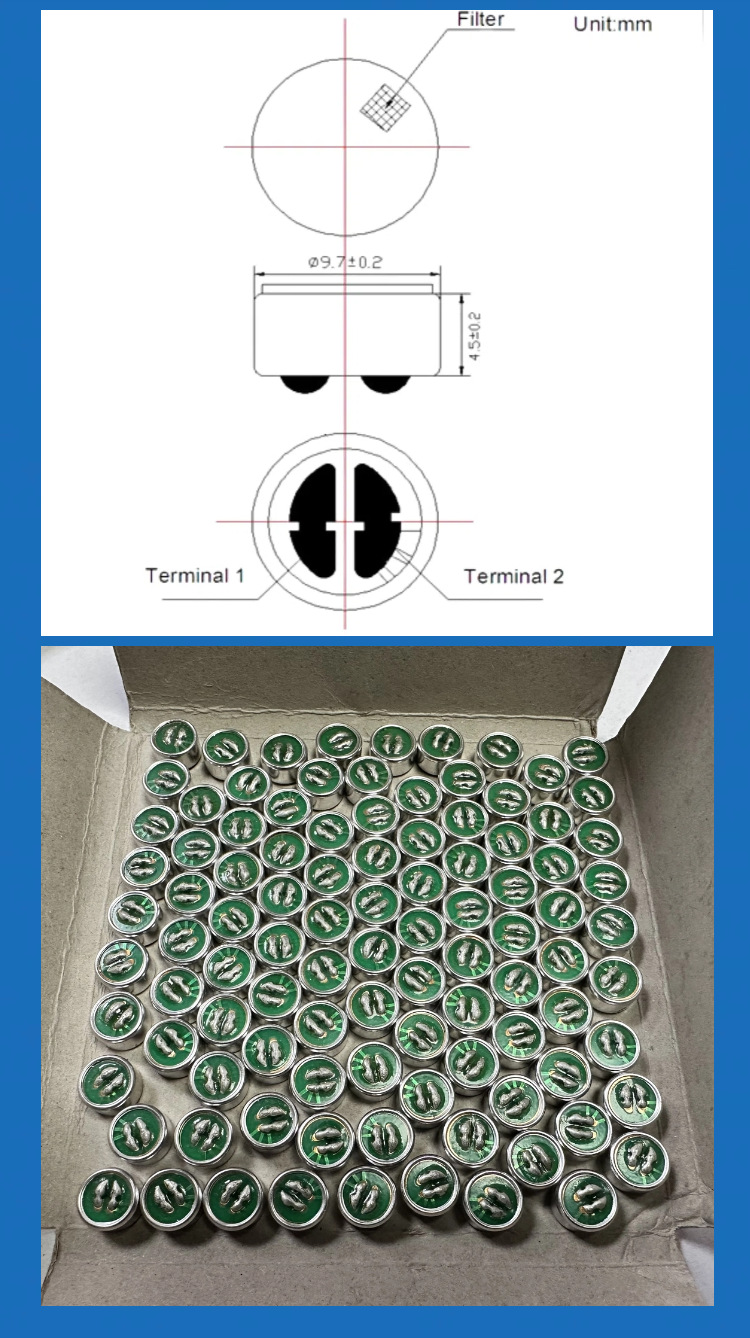 Filter
Unit:mm
ø9.7±0.2
4.5±0.2
Terminal 1
Terminal 2