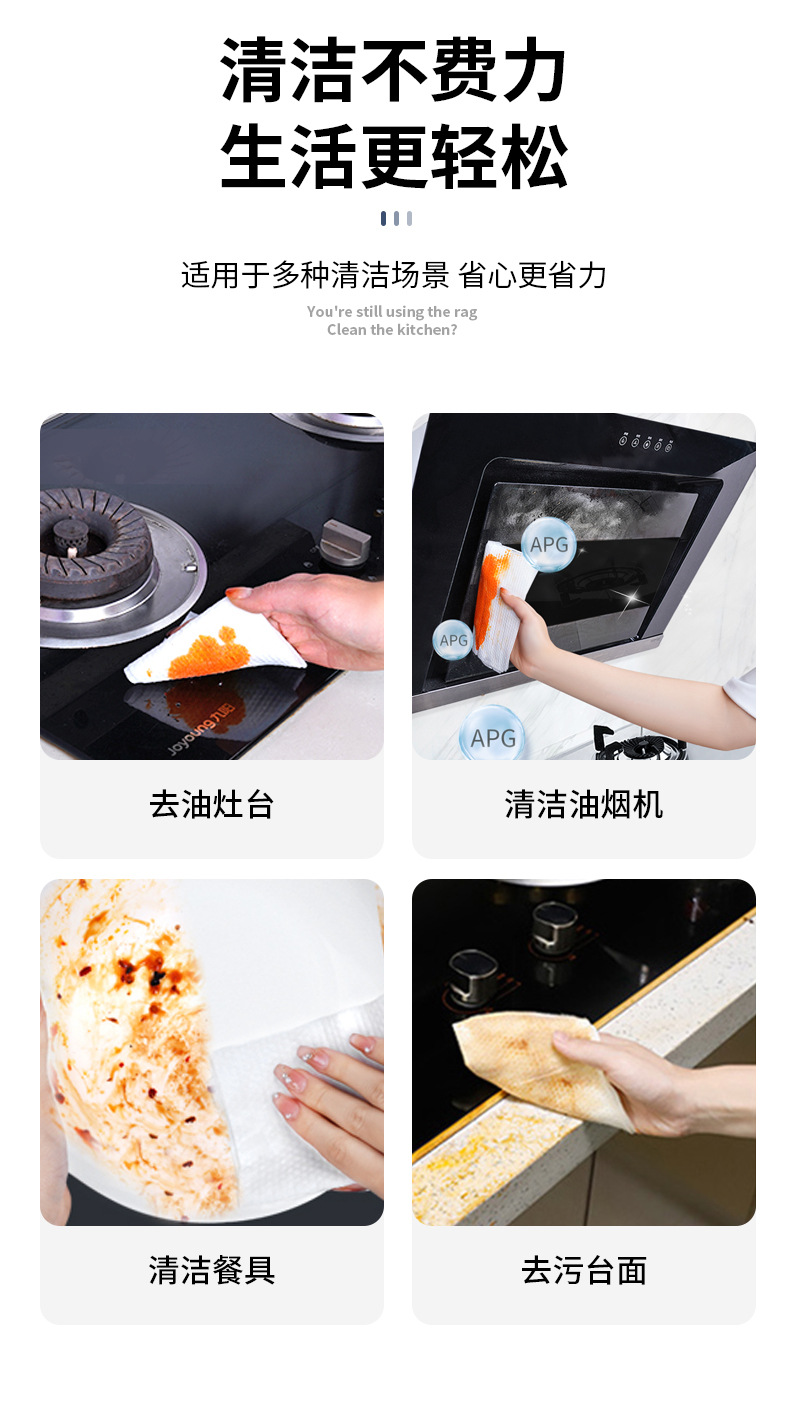 清洁不费力
生活更轻松

适用于多种清洁场景 省心更省力

You're still using the rag
Clean the kitchen?

Joyoung九阳

去油灶台

APG
APG
APG

清洁油烟机

清洁餐具

去污台面