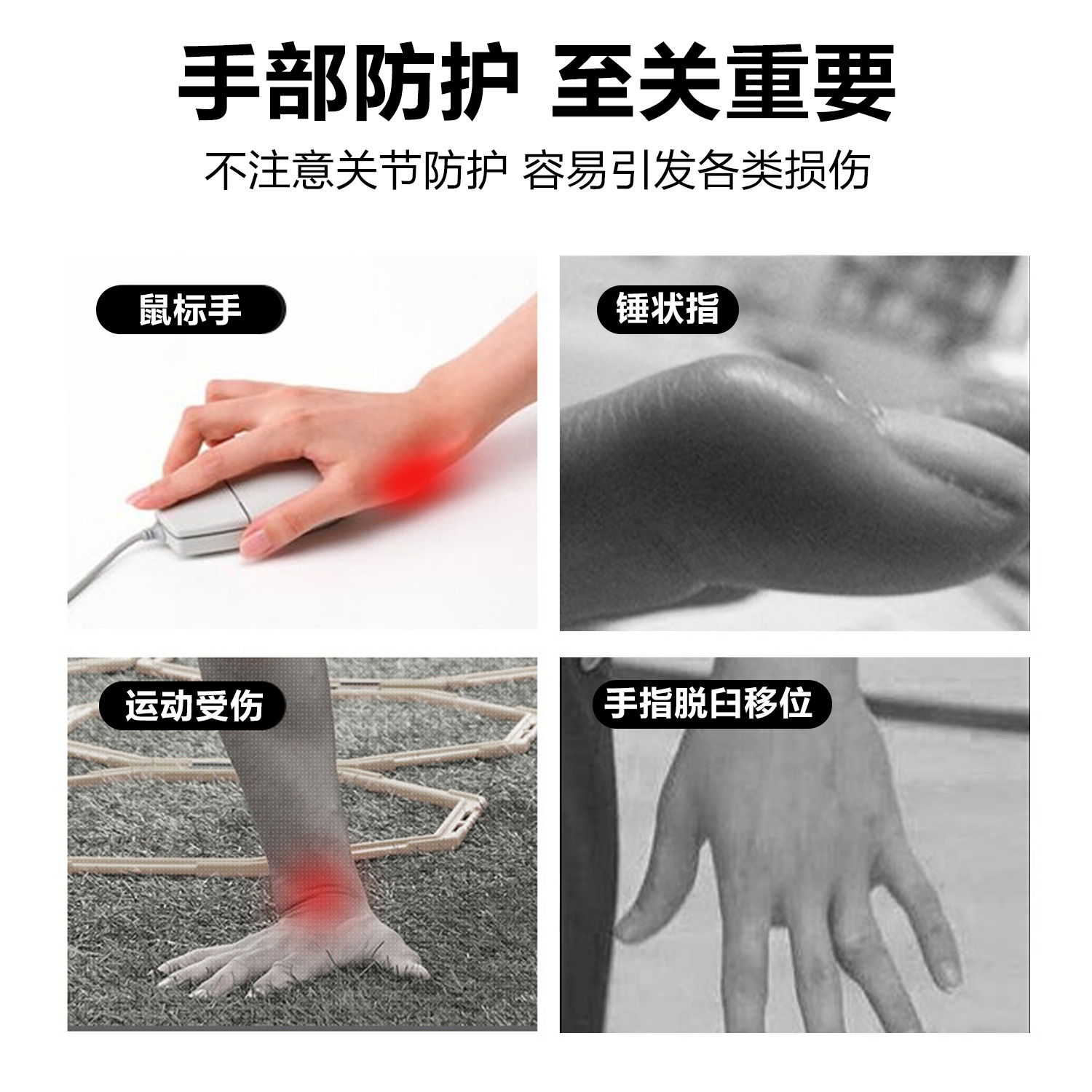 手部防护 至关重要

不注意关节防护 容易引发各类损伤

鼠标手

锤状指

运动受伤

手指脱臼移位