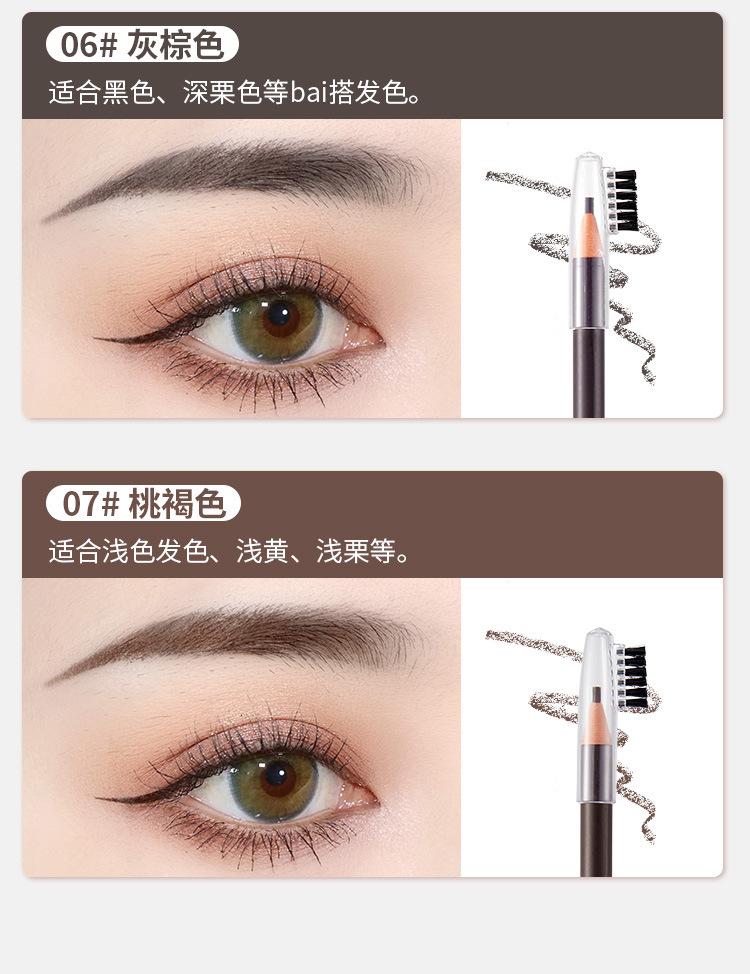 06# 灰棕色

适合黑色、深栗色等bai搭发色。

07# 桃褐色

适合浅色发色、浅黄、浅栗等。