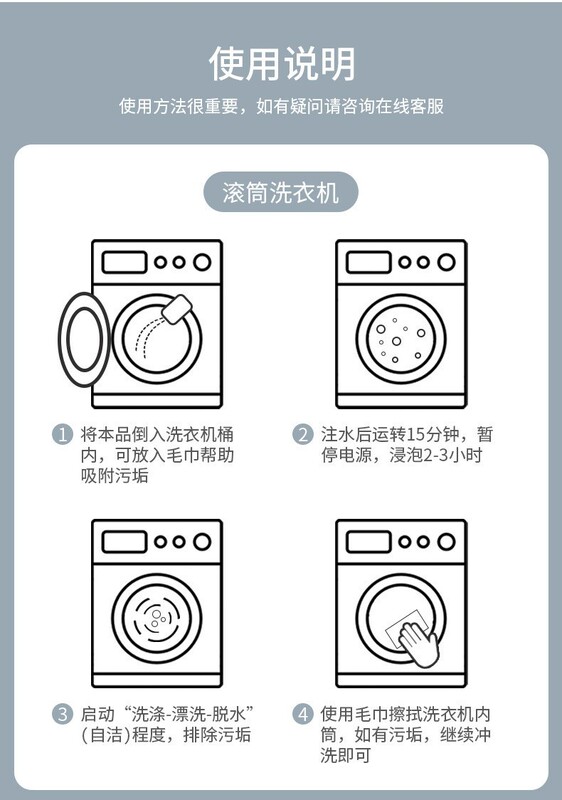 使用说明

使用方法很重要，如有疑问请咨询在线客服

滚筒洗衣机

1 将本品倒入洗衣机桶内，可放入毛巾帮助吸附污垢

2 注水后运转15分钟，暂停电源，浸泡2-3小时

3 启动“洗涤-漂洗-脱水”(自洁)程度，排除污垢

4 使用毛巾擦拭洗衣机内筒，如有污垢，继续冲洗即可