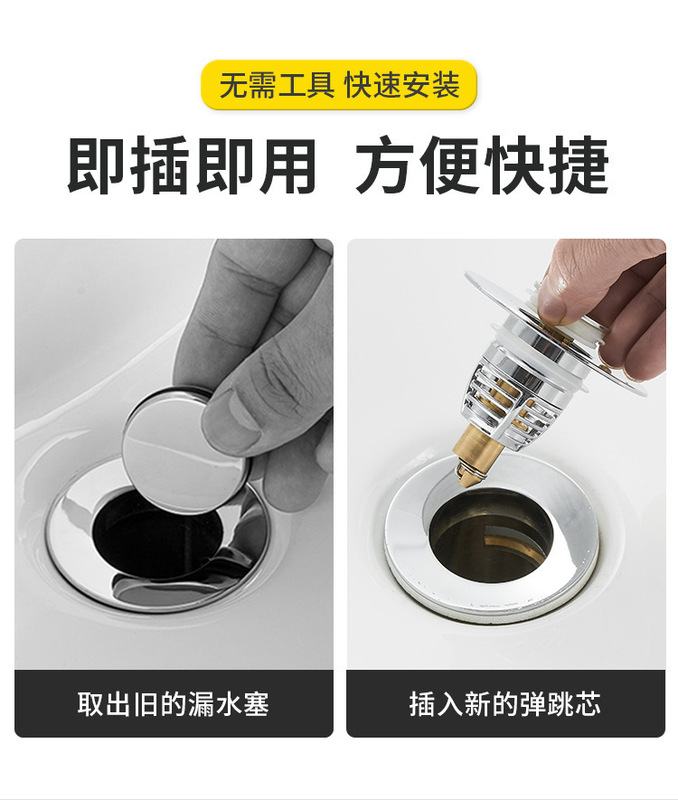 无需工具 快速安装

即插即用 方便快捷

取出旧的漏水塞

插入新的弹跳芯