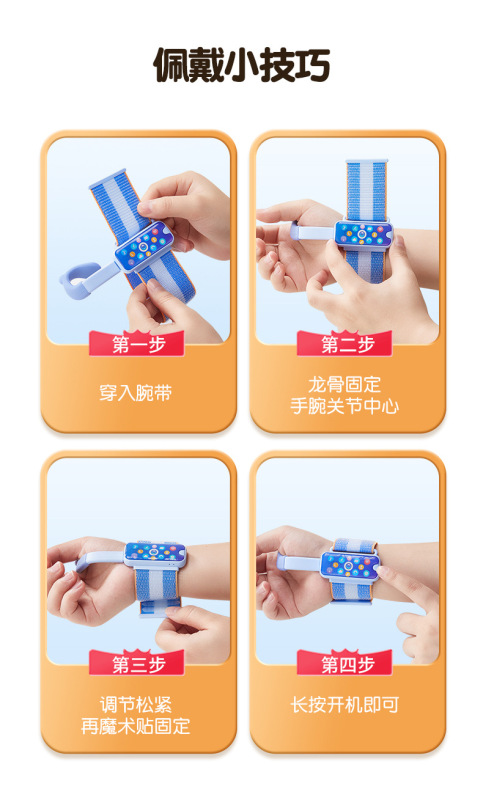 佩戴小技巧

第一步

穿入腕带

第二步

龙骨固定
手腕关节中心

第三步

调节松紧
再魔术贴固定

第四步

长按开机即可