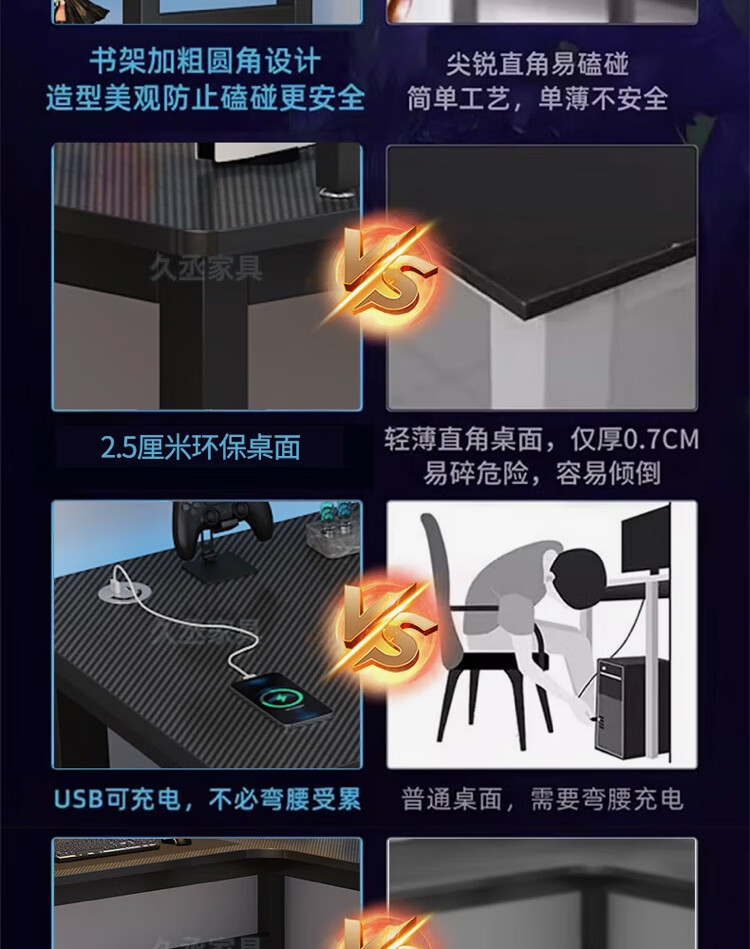 书架加粗圆角设计
造型美观防止磕碰更安全

尖锐直角易磕碰
简单工艺，单薄不安全

久丞家具

VS

2.5厘米环保桌面

轻薄直角桌面，仅厚0.7CM
易碎危险，容易倾倒

久丞家具

VS

USB可充电，不必弯腰受累

普通桌面，需要弯腰充电

久丞家具

VS