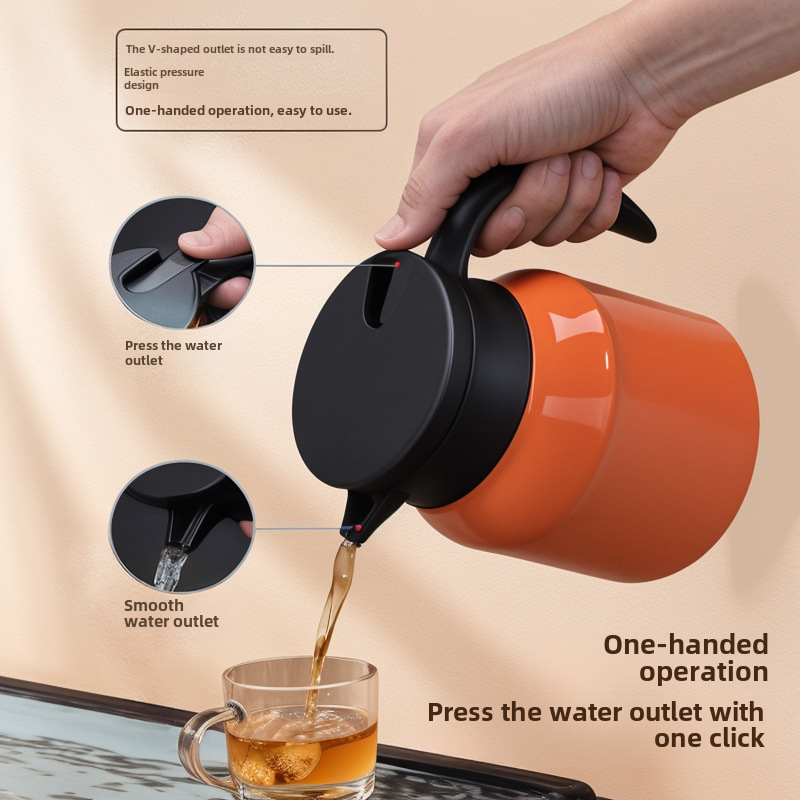 The V-shaped outlet is not easy to spill.

Elastic pressure design

One-handed operation, easy to use.

Press the water outlet

Smooth water outlet

One-handed operation

Press the water outlet with one click