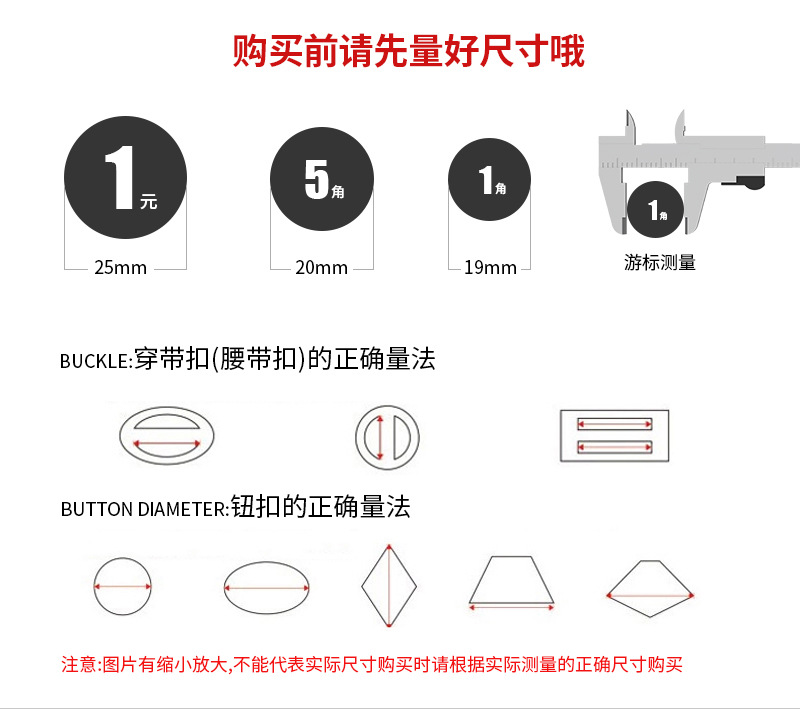 购买前请先量好尺寸哦

1元
25mm

5角
20mm

1角
19mm

1角
游标测量

BUCKLE:穿带扣(腰带扣)的正确量法

BUTTON DIAMETER:钮扣的正确量法

注意:图片有缩小放大,不能代表实际尺寸购买时请根据实际测量的正确尺寸购买