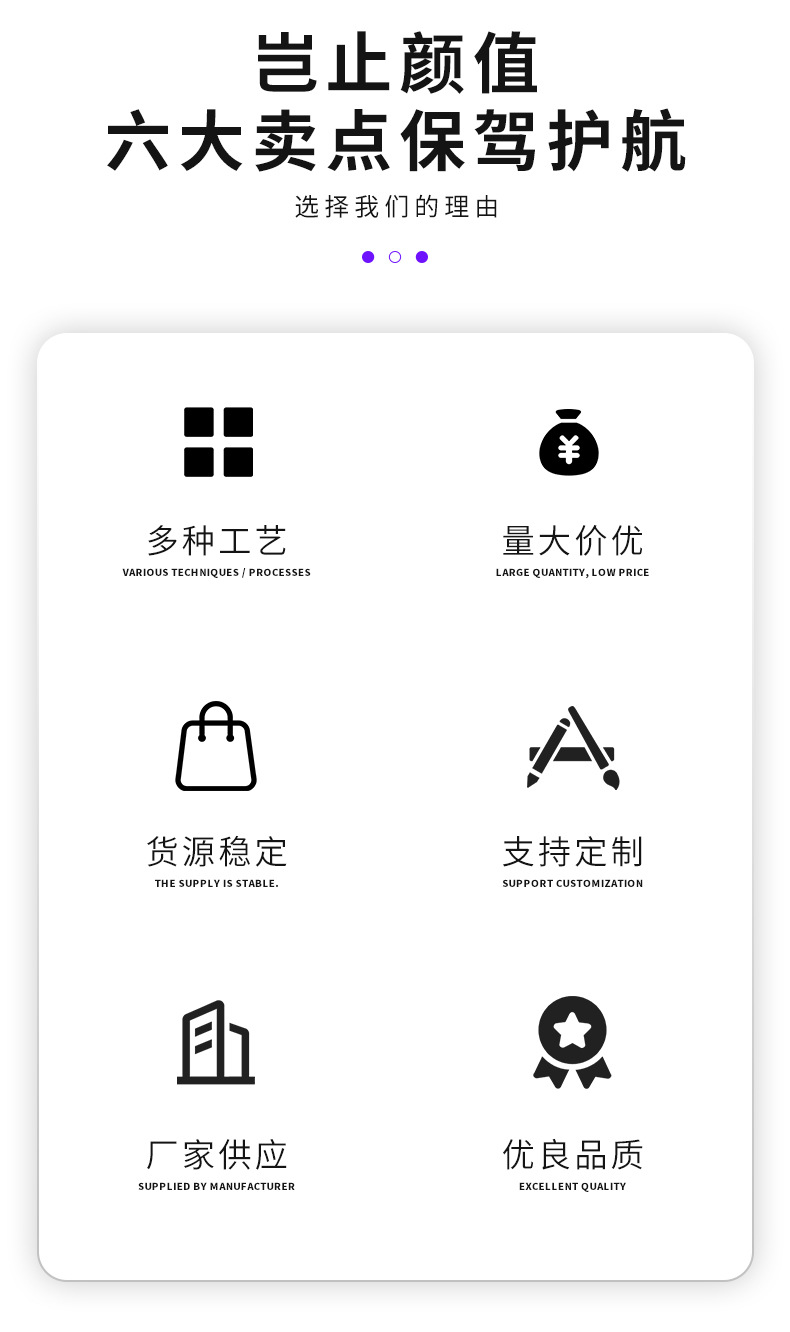 岂止颜值
六大卖点保驾护航

选择我们的理由

多种工艺
VARIOUS TECHNIQUES / PROCESSES

量大价优
LARGE QUANTITY, LOW PRICE

货源稳定
THE SUPPLY IS STABLE.

支持定制
SUPPORT CUSTOMIZATION

厂家供应
SUPPLIED BY MANUFACTURER

优良品质
EXCELLENT QUALITY