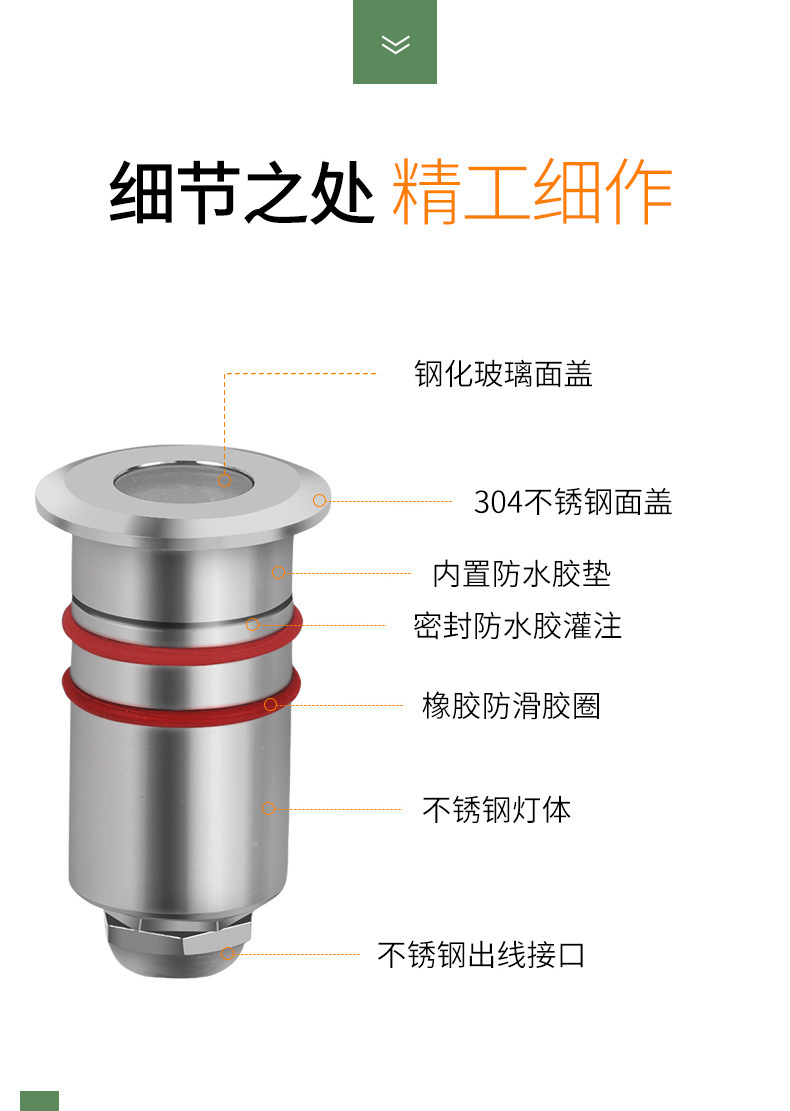 细节之处 精工细作

钢化玻璃面盖

304不锈钢面盖

内置防水胶垫

密封防水胶灌注

橡胶防滑胶圈

不锈钢灯体

不锈钢出线接口