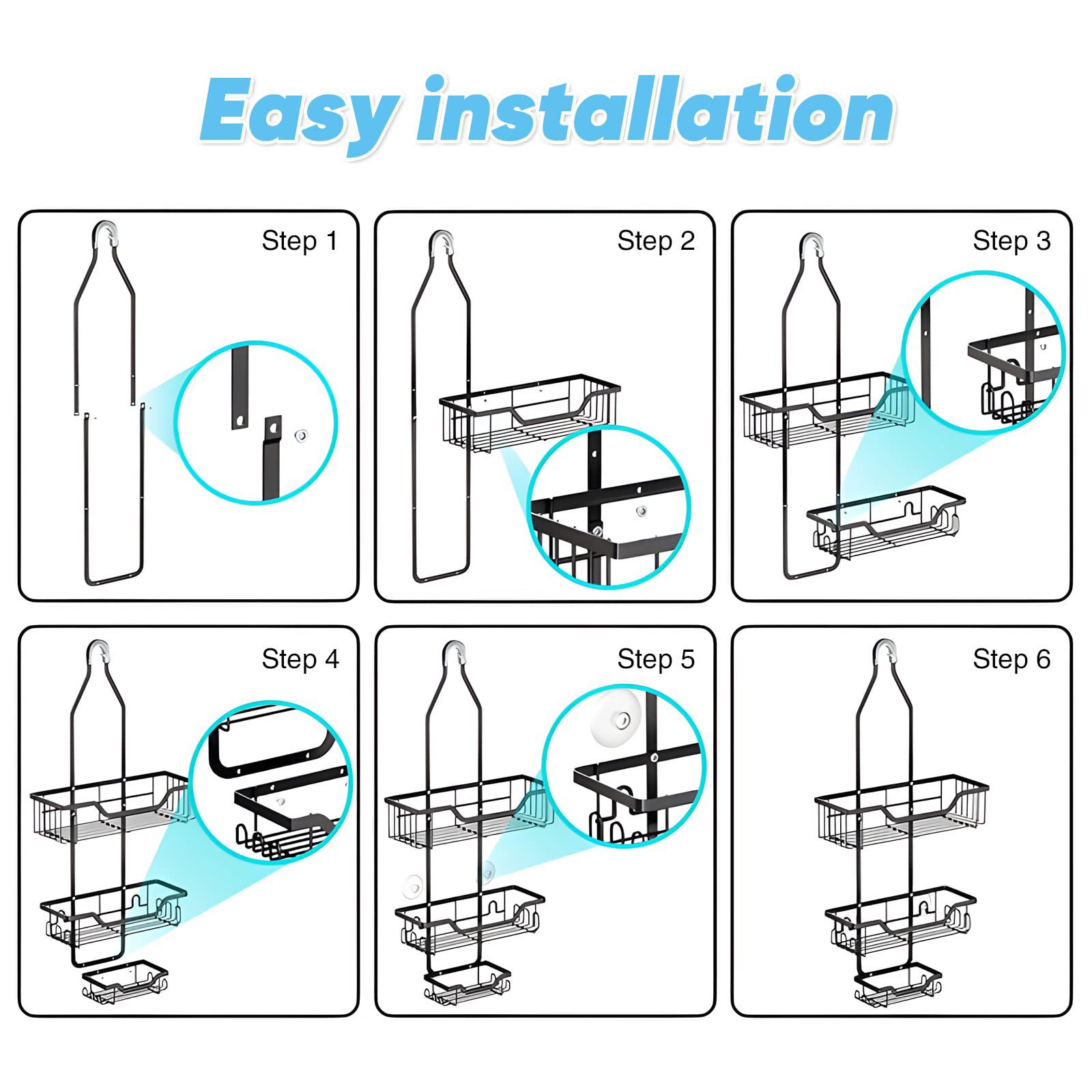 Easy installation

Step 1

Step 2

Step 3

Step 4

Step 5

Step 6