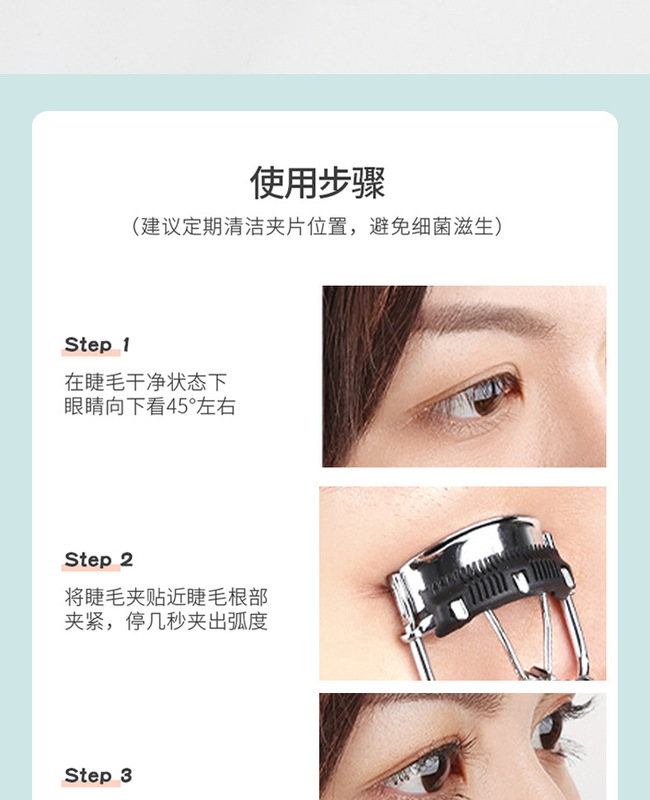 使用步骤

（建议定期清洁夹片位置，避免细菌滋生）

Step 1

在睫毛干净状态下
眼睛向下看45°左右

Step 2

将睫毛夹贴近睫毛根部
夹紧，停几秒夹出弧度

Step 3