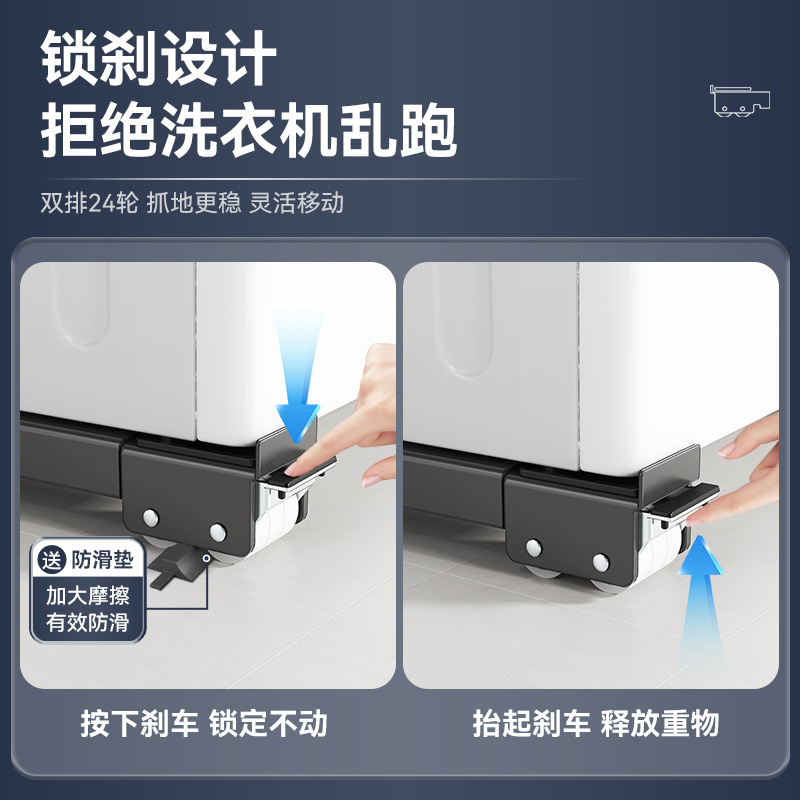 锁刹设计
拒绝洗衣机乱跑

双排24轮 抓地更稳 灵活移动

送 防滑垫
加大摩擦
有效防滑

按下刹车 锁定不动

抬起刹车 释放重物