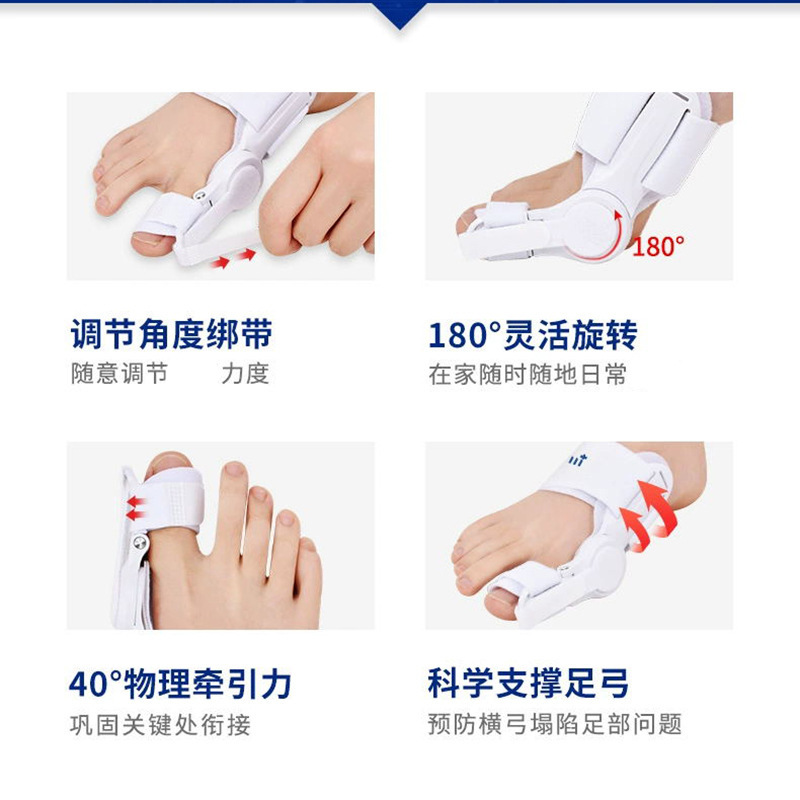 180°

调节角度绑带
随意调节　　力度

180°灵活旋转
在家随时随地日常

40°物理牵引力
巩固关键处衔接

科学支撑足弓
预防横弓塌陷足部问题