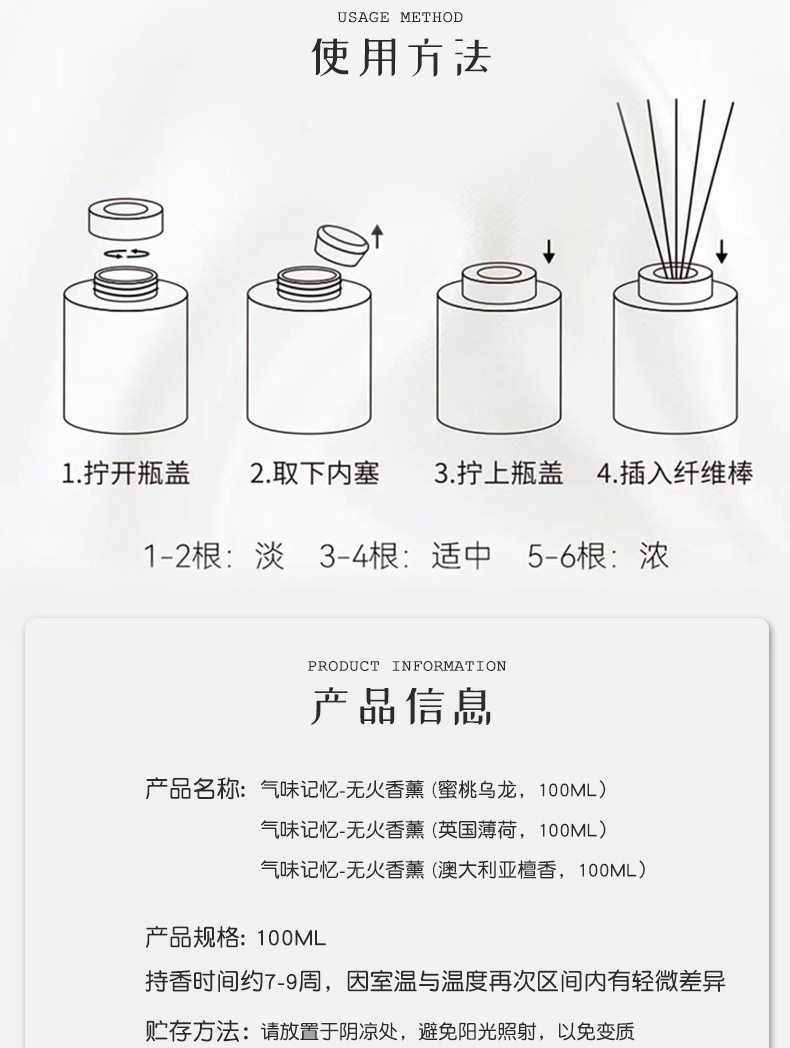 USAGE METHOD
使用方法

1.拧开瓶盖
2.取下内塞
3.拧上瓶盖
4.插入纤维棒

1-2根：淡　3-4根：适中　5-6根：浓

PRODUCT INFORMATION
产品信息

产品名称：气味记忆-无火香薰（蜜桃乌龙，100ML）
气味记忆-无火香薰（英国薄荷，100ML）
气味记忆-无火香薰（澳大利亚檀香，100ML）

产品规格：100ML
持香时间约7-9周，因室温与温度再次区间内有轻微差异

贮存方法：请放置于阴凉处，避免阳光照射，以免变质