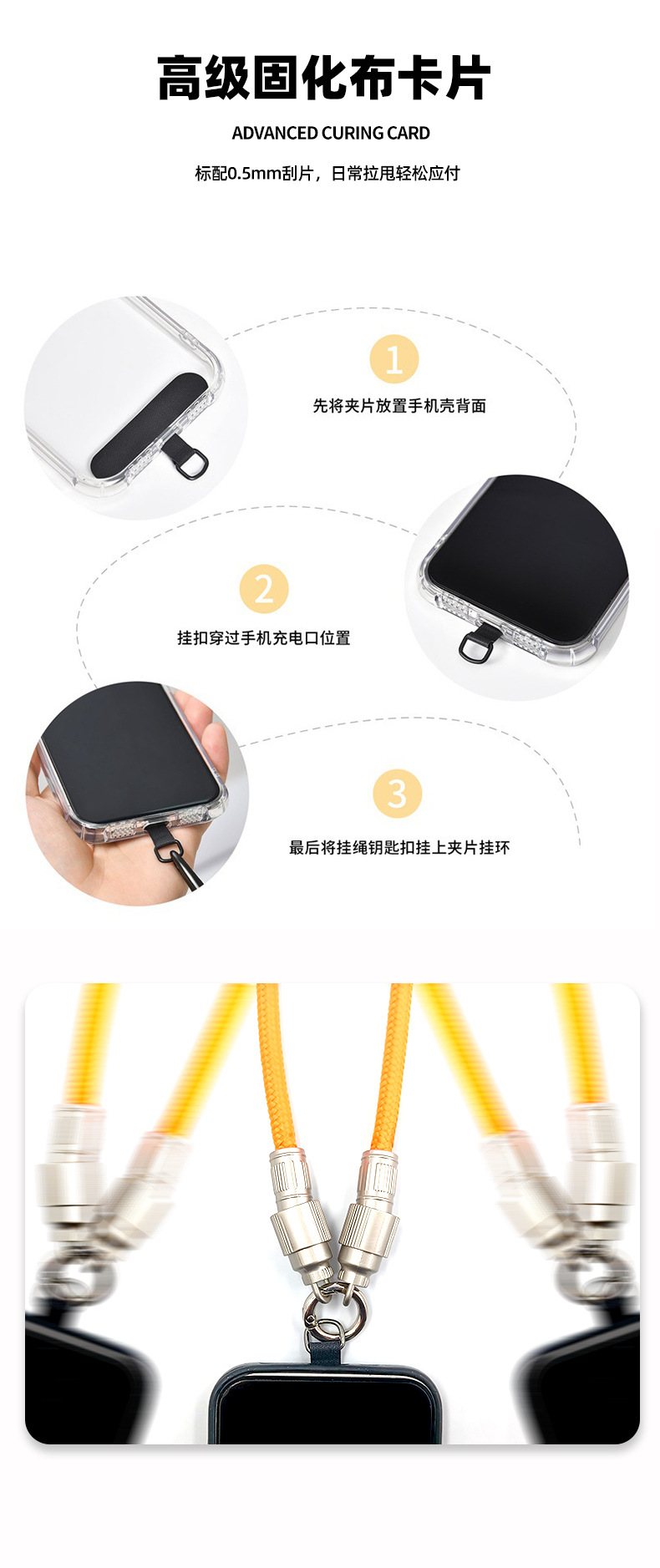 高级固化布卡片

ADVANCED CURING CARD

标配0.5mm刮片，日常拉甩轻松应付

1

先将夹片放置手机壳背面

2

挂扣穿过手机充电口位置

3

最后将挂绳钥匙扣挂上夹片挂环