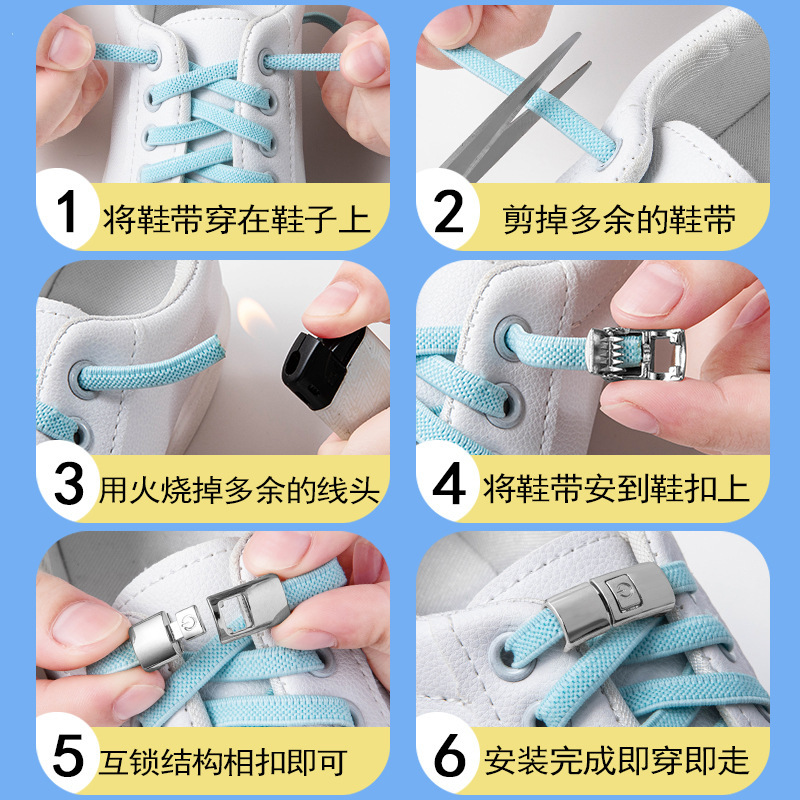 1 将鞋带穿在鞋子上

2 剪掉多余的鞋带

3 用火烧掉多余的线头

4 将鞋带安到鞋扣上

5 互锁结构相扣即可

6 安装完成即穿即走