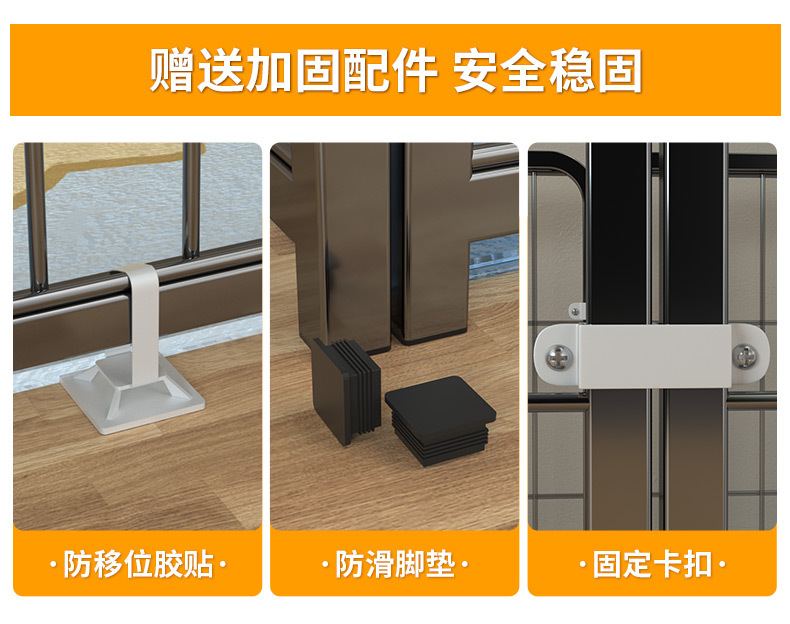 赠送加固配件 安全稳固

·防移位胶贴·

·防滑脚垫·

·固定卡扣·