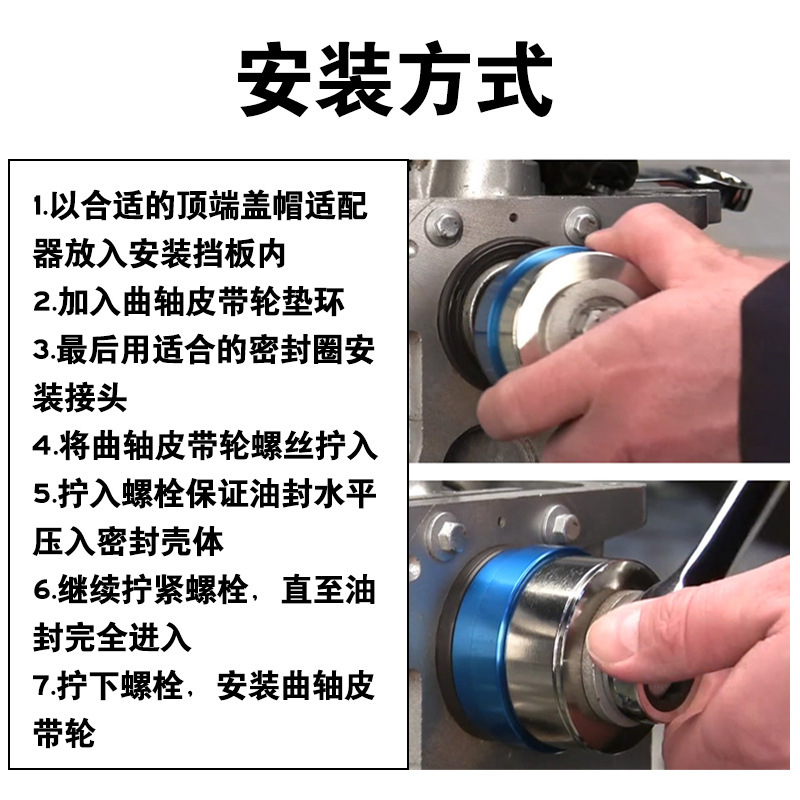 安装方式

1.以合适的顶端盖帽适配器放入安装挡板内
2.加入曲轴皮带轮垫环
3.最后用适合的密封圈安装接头
4.将曲轴皮带轮螺丝拧入
5.拧入螺栓保证油封水平压入密封壳体
6.继续拧紧螺栓，直至油封完全进入
7.拧下螺栓，安装曲轴皮带轮