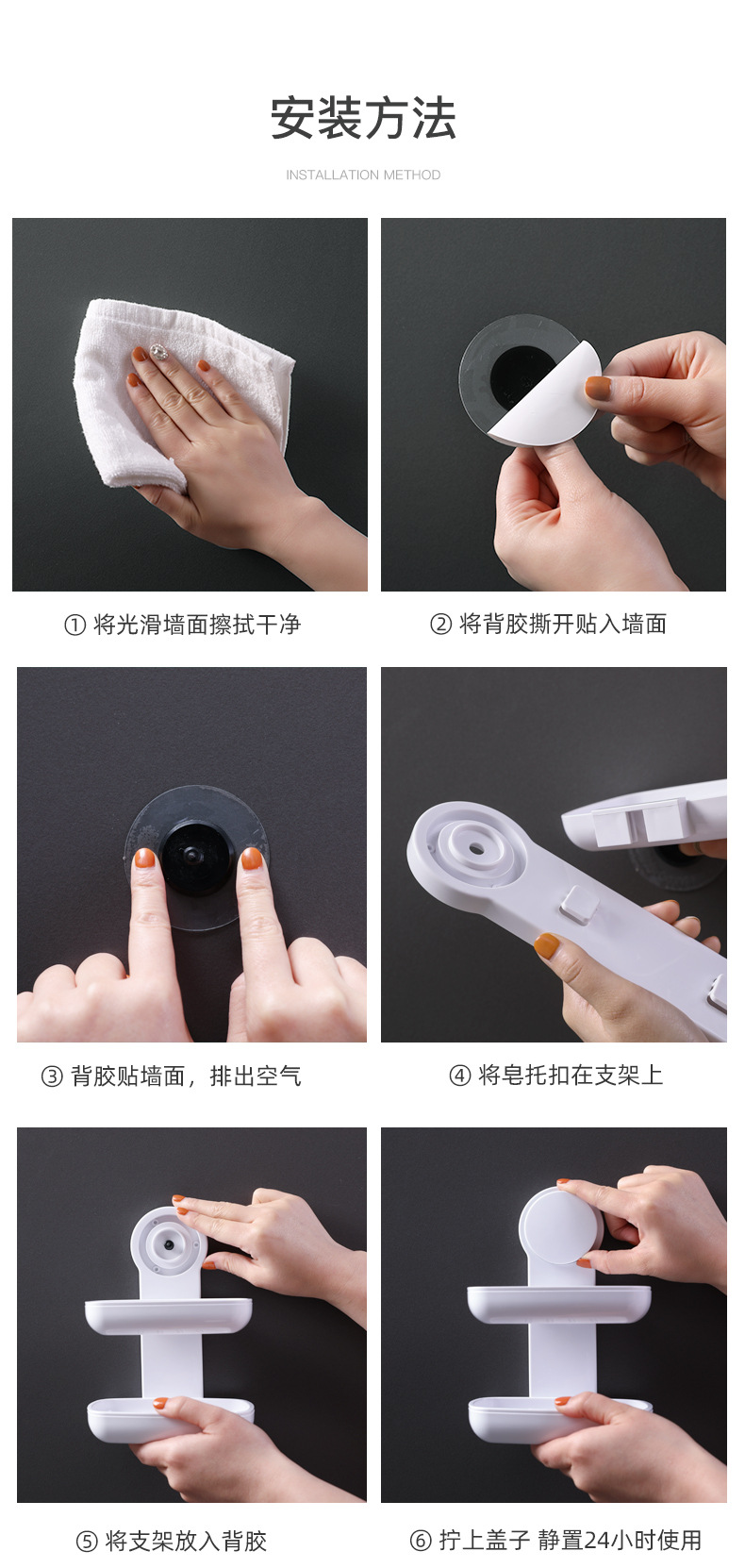 安装方法

INSTALLATION METHOD

① 将光滑墙面擦拭干净

② 将背胶撕开贴入墙面

③ 背胶贴墙面，排出空气

④ 将皂托扣在支架上

⑤ 将支架放入背胶

⑥ 拧上盖子 静置24小时使用