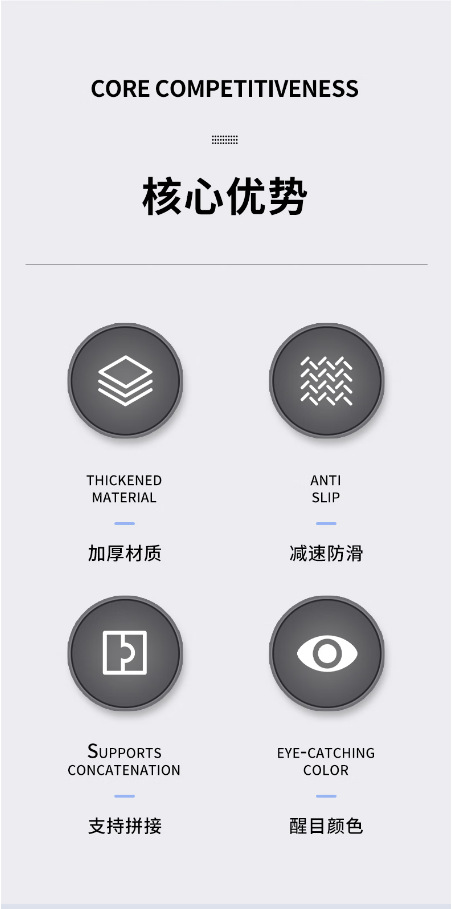 CORE COMPETITIVENESS

核心优势

THICKENED
MATERIAL

加厚材质

ANTI
SLIP

减速防滑

SUPPORTS
CONCATENATION

支持拼接

EYE-CATCHING
COLOR

醒目颜色