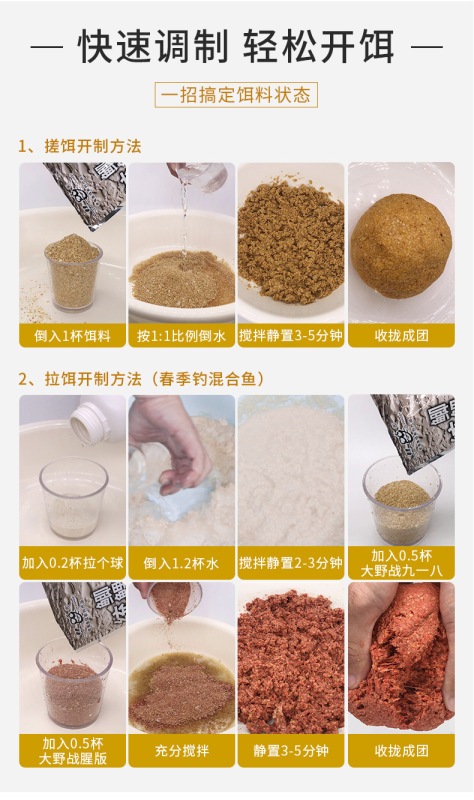 — 快速调制 轻松开饵 —

一招搞定饵料状态

1、搓饵开制方法

倒入1杯饵料

按1:1比例倒水

搅拌静置3-5分钟

收拢成团

2、拉饵开制方法（春季钓混合鱼）

加入0.2杯拉个球

倒入1.2杯水

搅拌静置2-3分钟

加入0.5杯 大野战九一八

加入0.5杯 大野战腥版

充分搅拌

静置3-5分钟

收拢成团