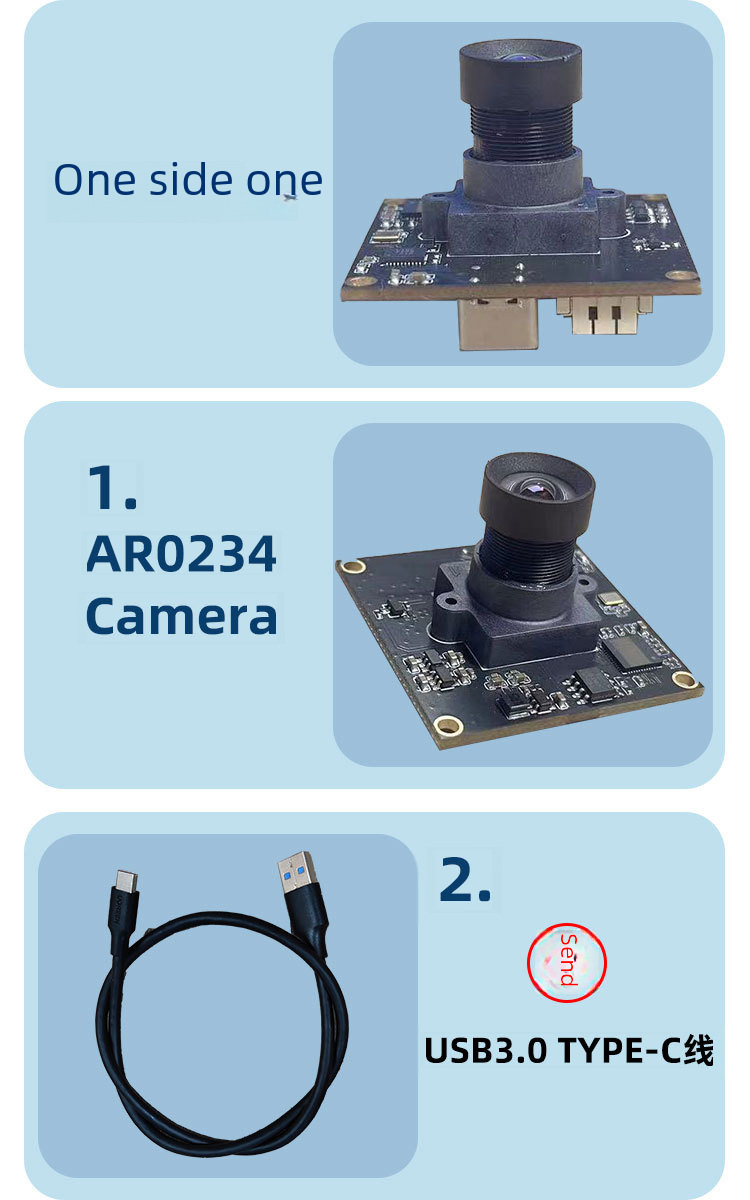 One side one

1.
AR0234
Camera

2.

Send

USB3.0 TYPE-C线