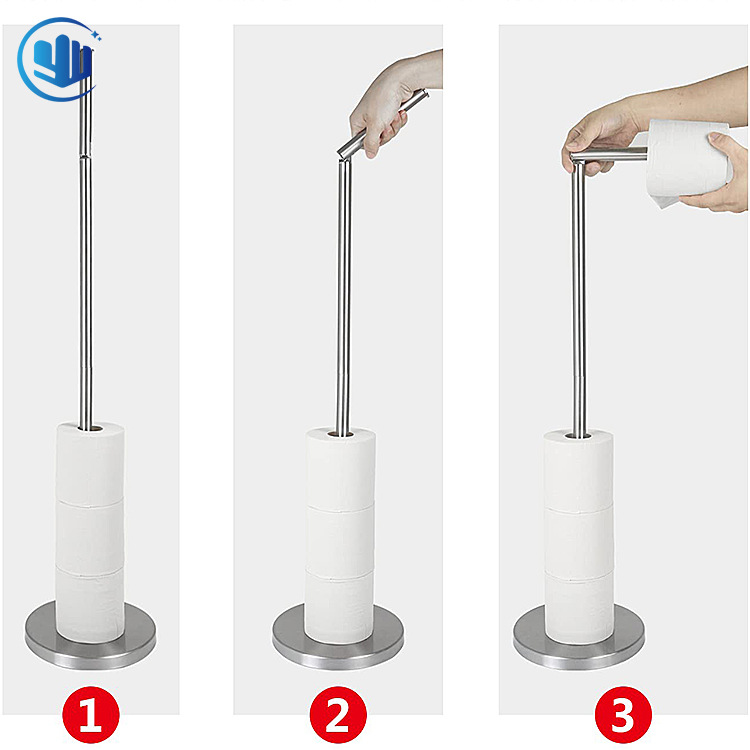 1

2

3