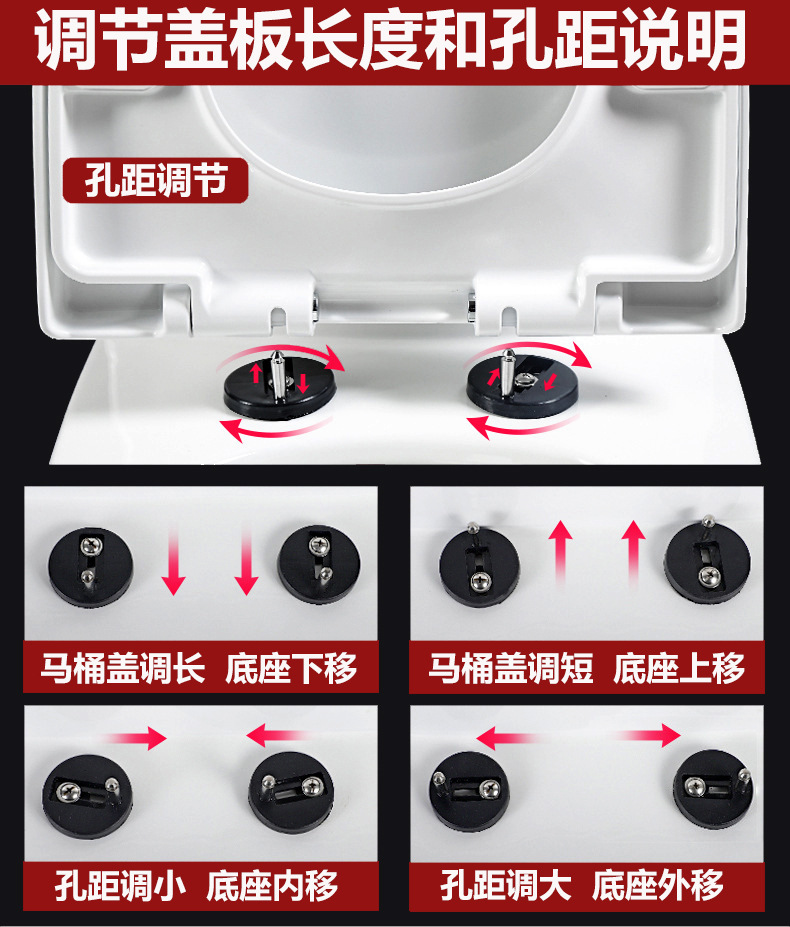 调节盖板长度和孔距说明

孔距调节

马桶盖调长 底座下移

马桶盖调短 底座上移

孔距调小 底座内移

孔距调大 底座外移