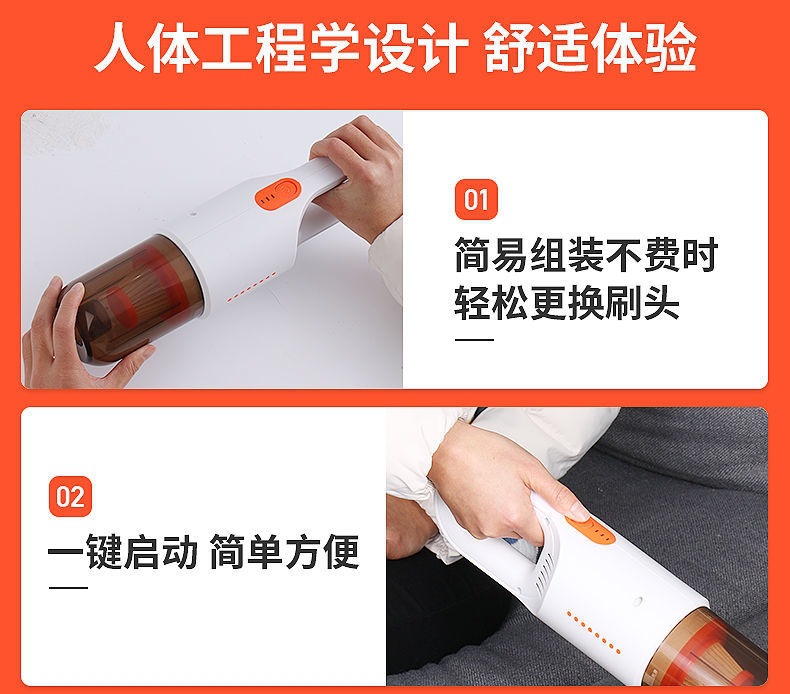 人体工程学设计 舒适体验

01

简易组装不费时
轻松更换刷头

02

一键启动 简单方便