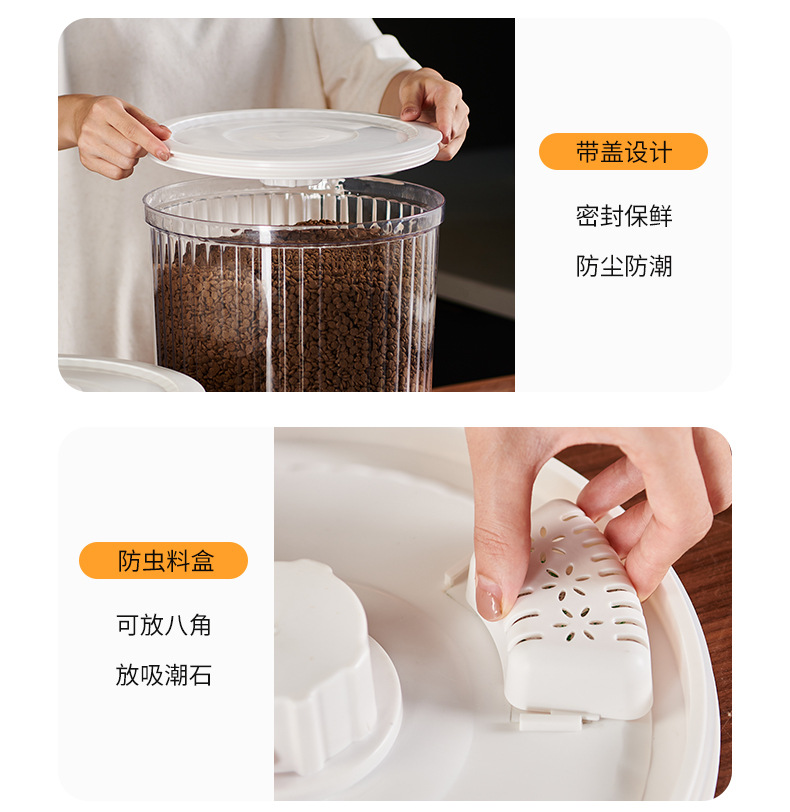 带盖设计

密封保鲜

防尘防潮

防虫料盒

可放八角

放吸潮石