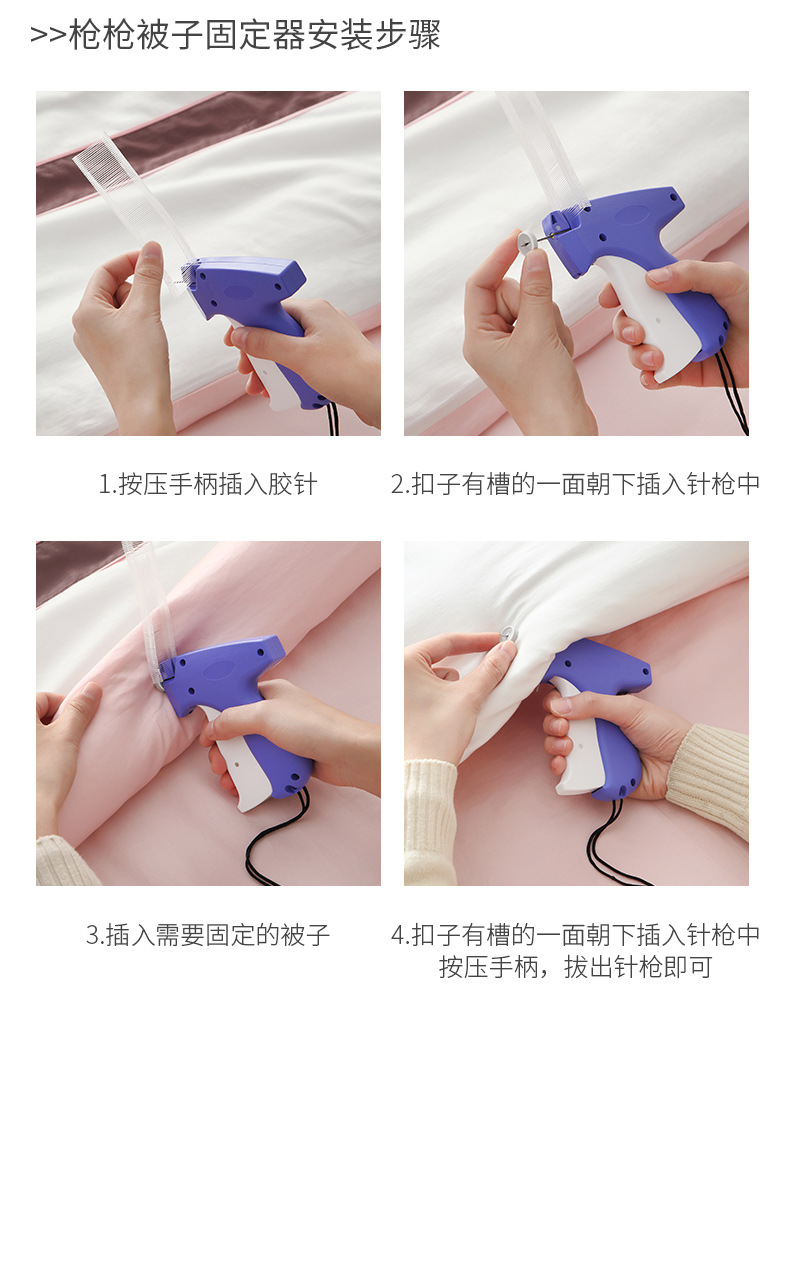 >>枪枪被子固定器安装步骤

1.按压手柄插入胶针

2.扣子有槽的一面朝下插入针枪中

3.插入需要固定的被子

4.扣子有槽的一面朝下插入针枪中
按压手柄，拔出针枪即可