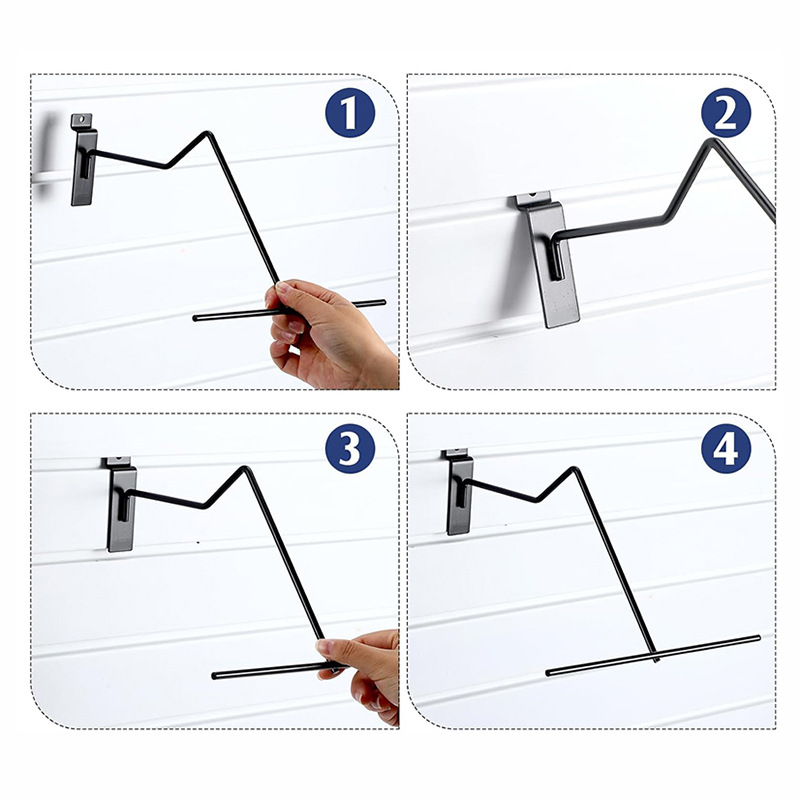 1

2

3

4