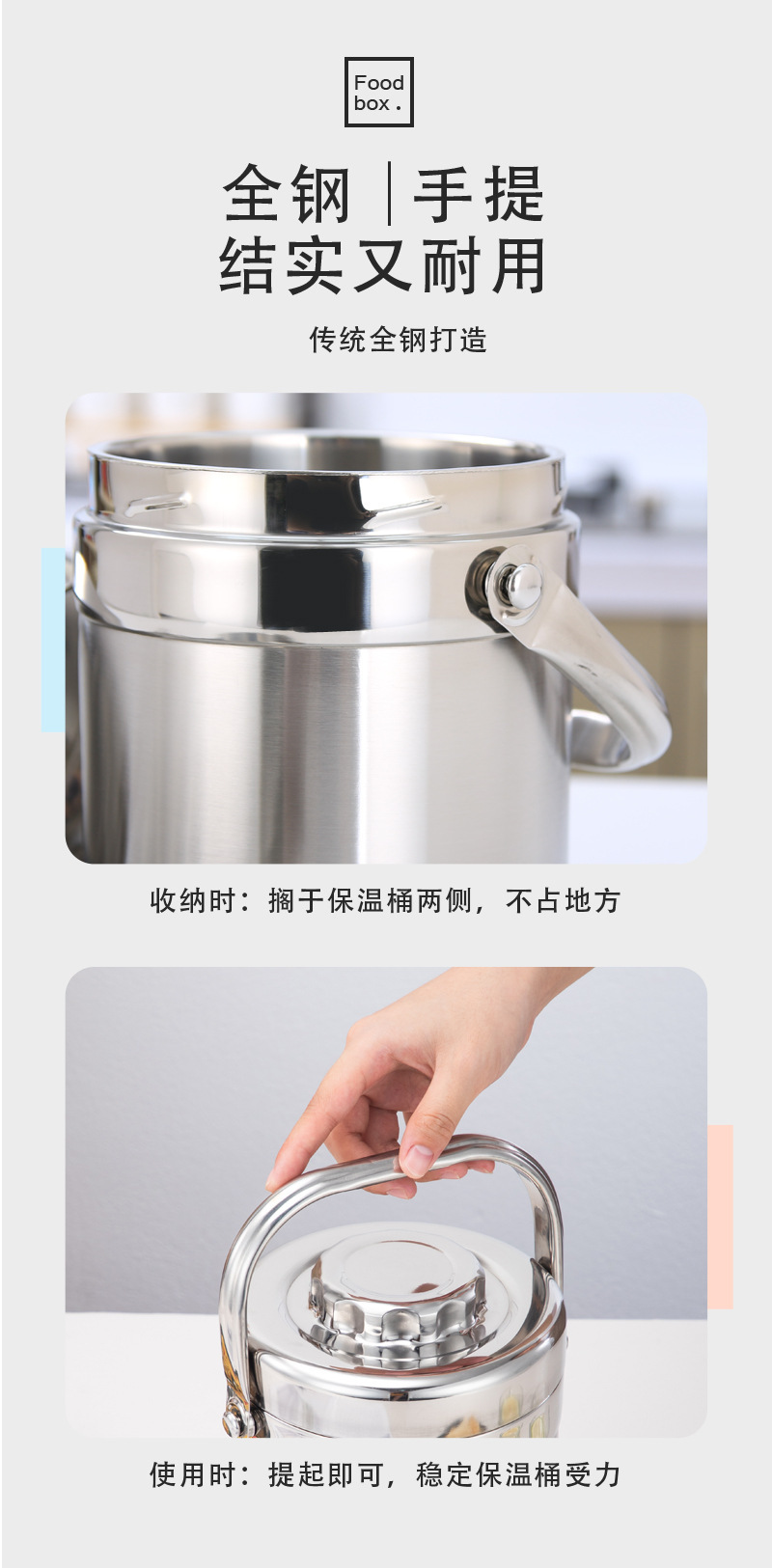 Food box.

全钢 | 手提
结实又耐用

传统全钢打造

收纳时：搁于保温桶两侧，不占地方

使用时：提起即可，稳定保温桶受力