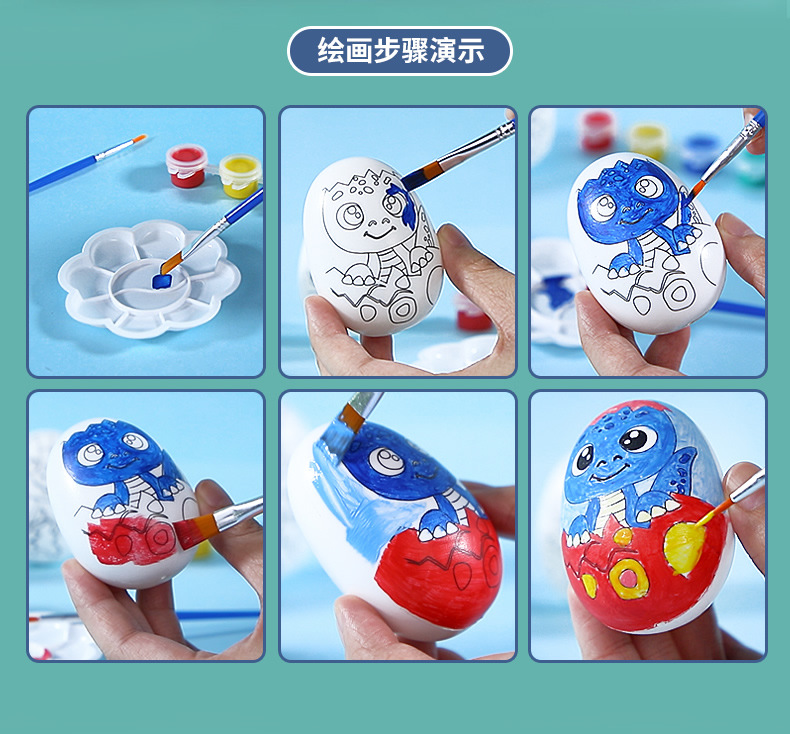 绘画步骤演示