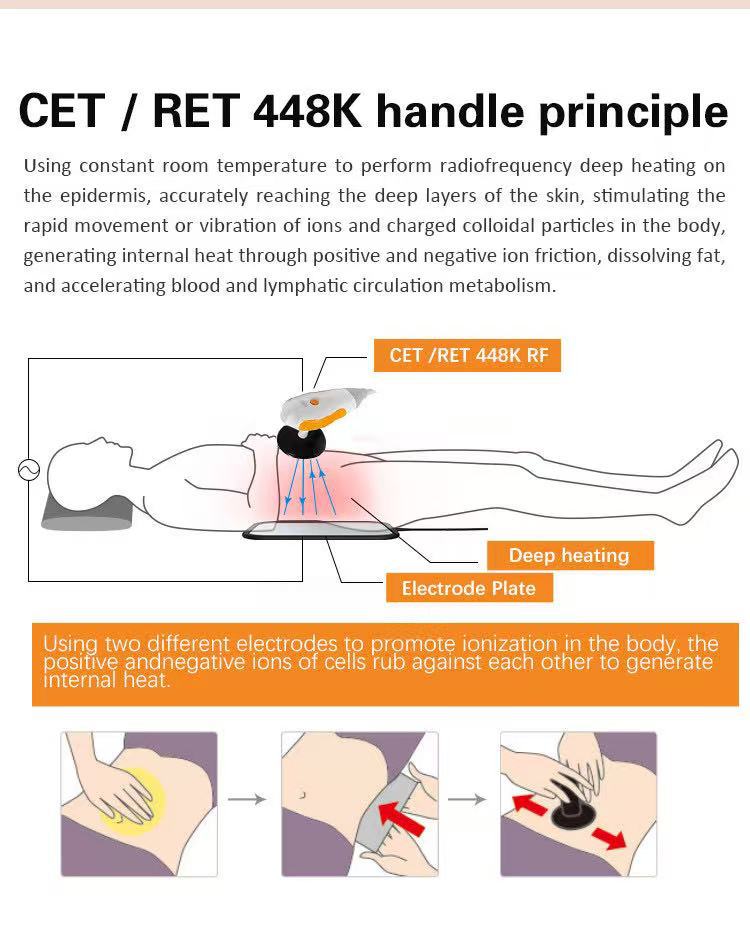 CET / RET 448K handle principle

Using constant room temperature to perform radiofrequency deep heating on the epidermis, accurately reaching the deep layers of the skin, stimulating the rapid movement or vibration of ions and charged colloidal particles in the body, generating internal heat through positive and negative ion friction, dissolving fat, and accelerating blood and lymphatic circulation metabolism.

CET /RET 448K RF

Deep heating

Electrode Plate

Using two different electrodes to promote ionization in the body, the positive andnegative ions of cells rub against each other to generate internal heat.