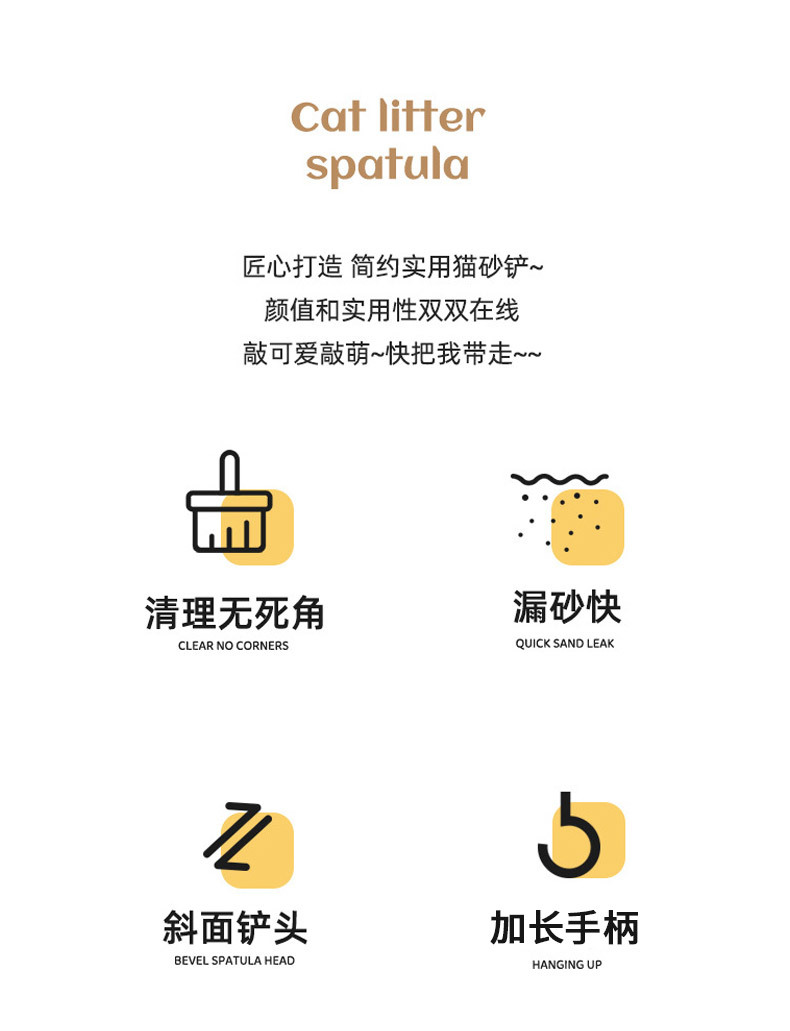 Cat litter spatula

匠心打造 简约实用猫砂铲~
颜值和实用性双双在线
敲可爱敲萌~快把我带走~~

清理无死角
CLEAR NO CORNERS

漏砂快
QUICK SAND LEAK

斜面铲头
BEVEL SPATULA HEAD

加长手柄
HANGING UP