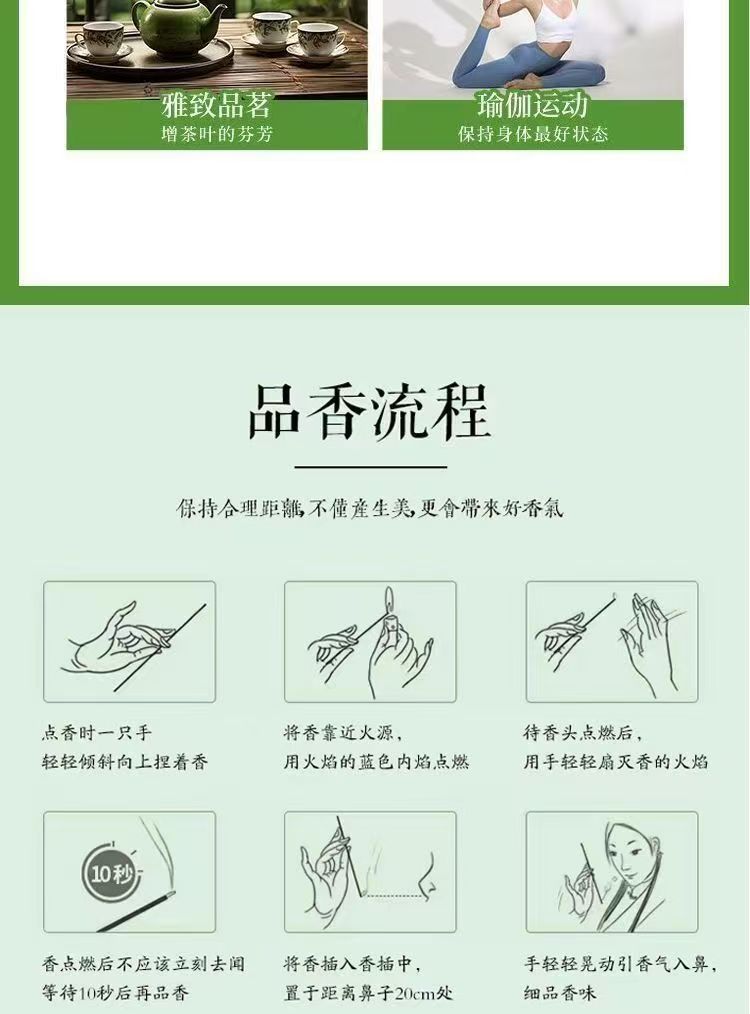 雅致品茗
增茶叶的芬芳

瑜伽运动
保持身体最好状态

品香流程

保持合理距離,不僅產生美,更會帶來好香氣

点香时一只手
轻轻倾斜向上捏着香

将香靠近火源,
用火焰的蓝色内焰点燃

待香头点燃后,
用手轻轻扇灭香的火焰

10秒

香点燃后不应该立刻去闻
等待10秒后再品香

将香插入香插中,
置于距离鼻子20cm处

手轻轻晃动引香气入鼻,
细品香味