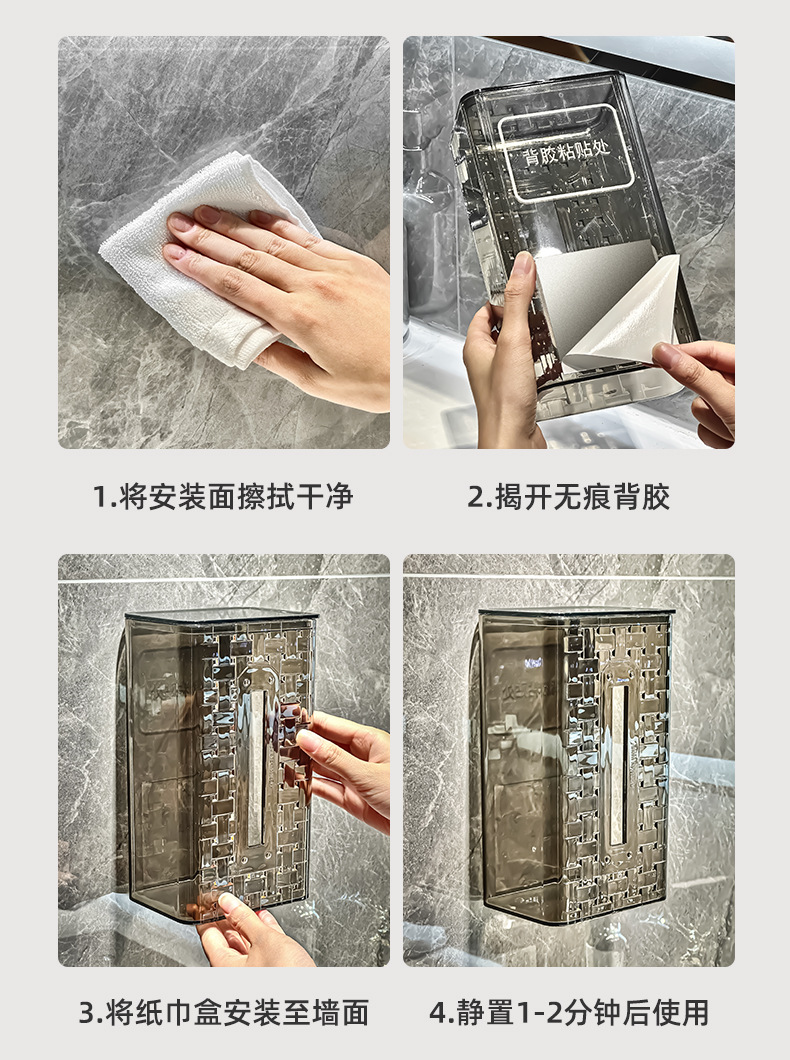 背胶粘贴处

1.将安装面擦拭干净

2.揭开无痕背胶

3.将纸巾盒安装至墙面

4.静置1-2分钟后使用